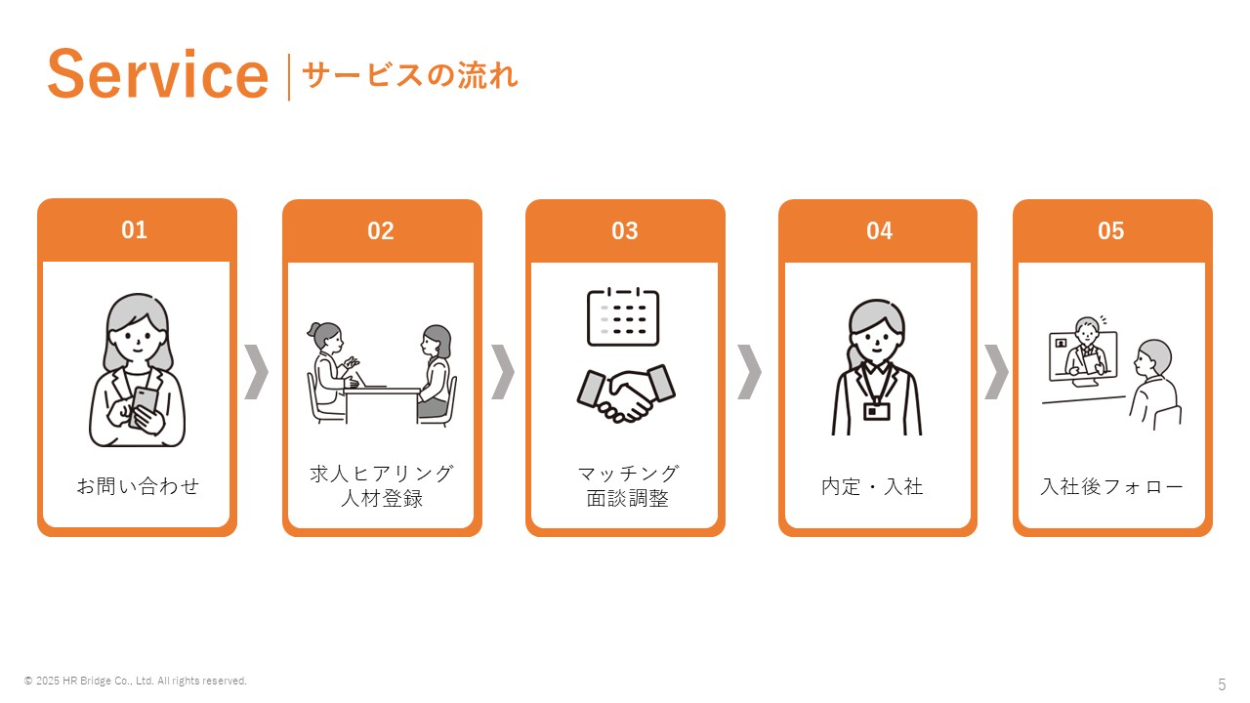 Service | サービスの流れ

01
お問い合わせ

02
求人ヒアリング
人材登録

03
マッチング
面談調整

04
内定・入社

05
入社後フォロー

© 2025 HR Bridge Co., Ltd. All rights reserved.

5