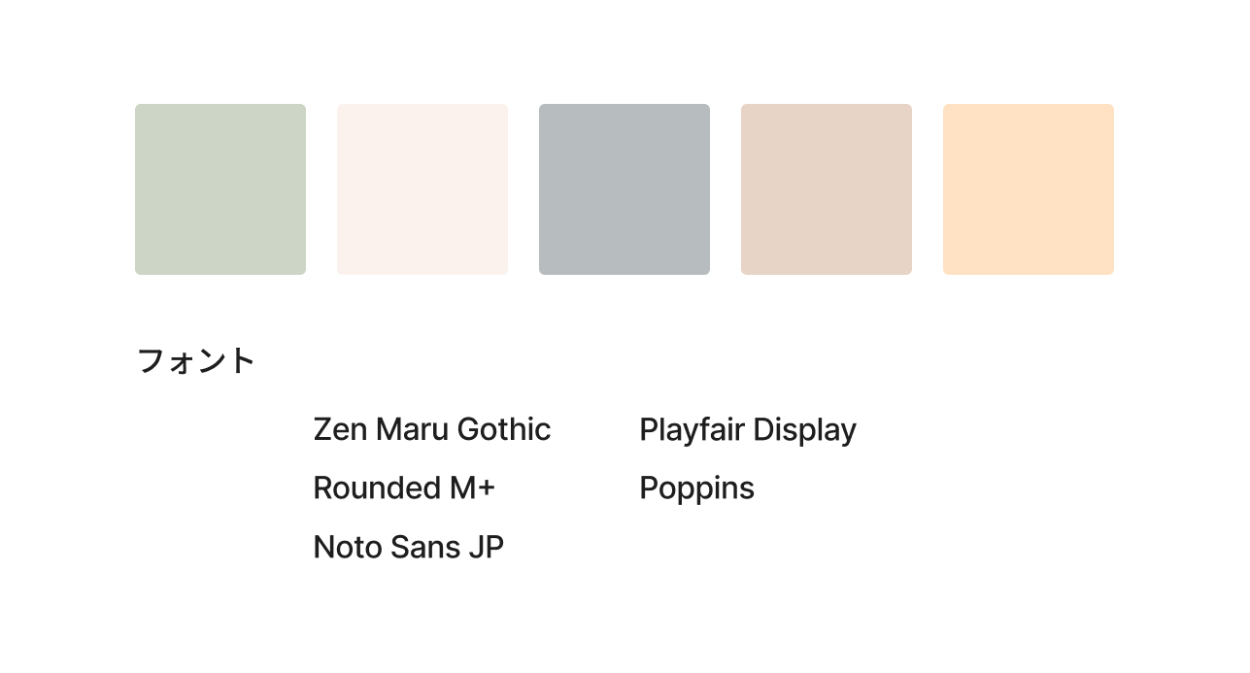 フォント

Zen Maru Gothic
Rounded M+
Noto Sans JP

Playfair Display
Poppins