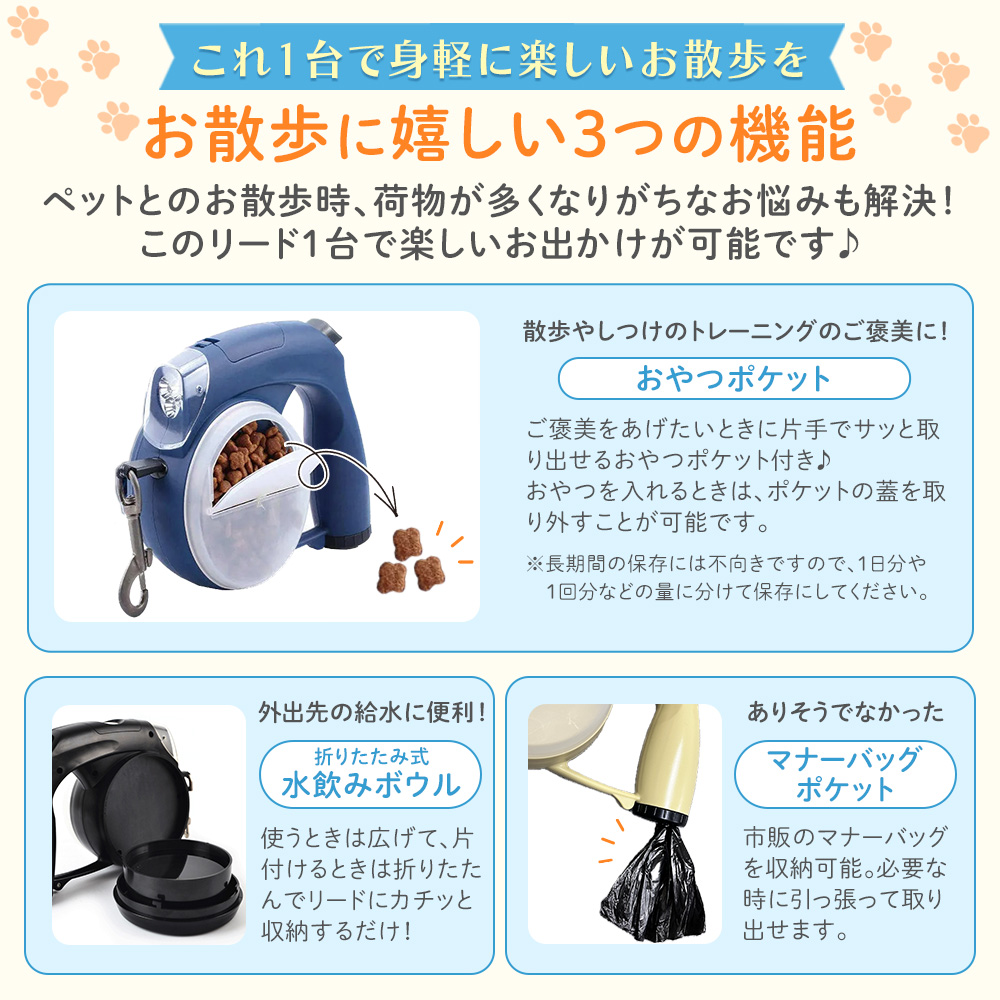 これ1台で身軽に楽しいお散歩を

お散歩に嬉しい3つの機能

ペットとのお散歩時、荷物が多くなりがちなお悩みも解決！
このリード1台で楽しいお出かけが可能です♪

散歩やしつけのトレーニングのご褒美に！

おやつポケット

ご褒美をあげたいときに片手でサッと取り出せるおやつポケット付き♪
おやつを入れるときは、ポケットの蓋を取り外すことが可能です。

※長期間の保存には不向きですので、1日分や1回分などの量に分けて保存にしてください。

外出先の給水に便利！

折りたたみ式
水飲みボウル

使うときは広げて、片付けるときは折りたたんでリードにカチッと収納するだけ！

ありそうでなかった

マナーバッグ
ポケット

市販のマナーバッグを収納可能。必要な時に引っ張って取り出せます。