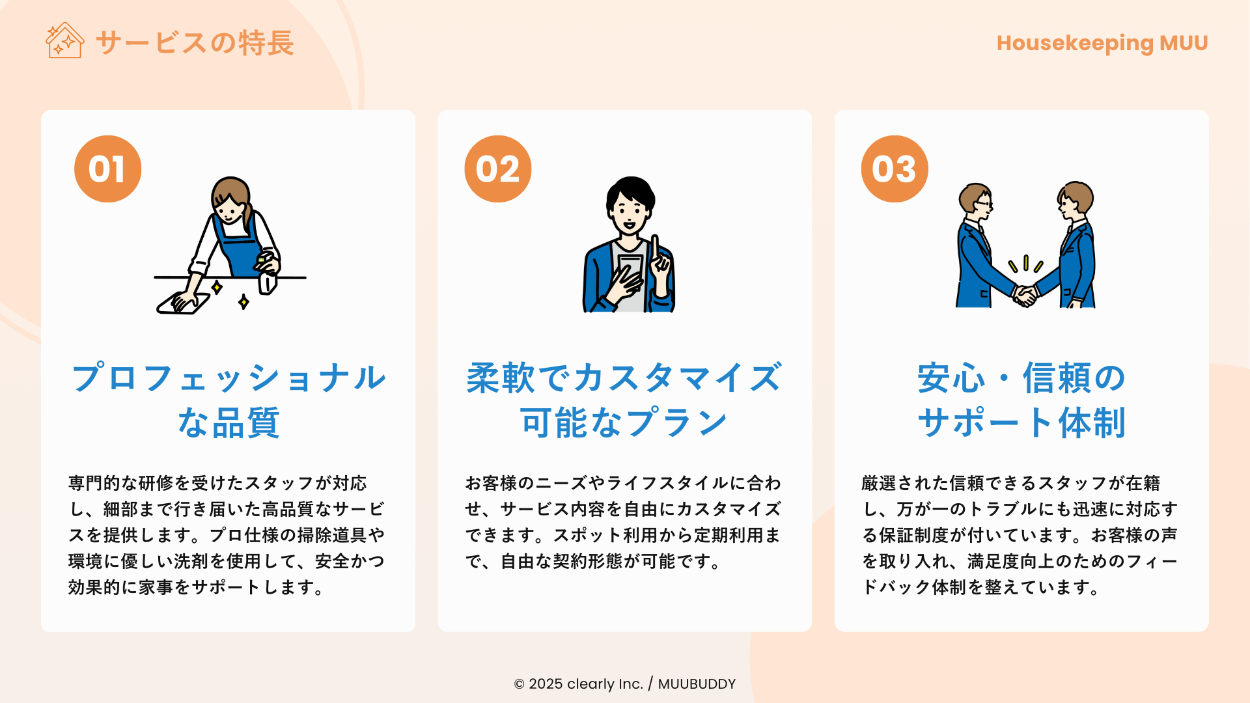 サービスの特長

Housekeeping MUU

01

プロフェッショナルな品質

専門的な研修を受けたスタッフが対応し、細部まで行き届いた高品質なサービスを提供します。プロ仕様の掃除道具や環境に優しい洗剤を使用して、安全かつ効果的に家事をサポートします。

02

柔軟でカスタマイズ可能なプラン

お客様のニーズやライフスタイルに合わせ、サービス内容を自由にカスタマイズできます。スポット利用から定期利用まで、自由な契約形態が可能です。

03

安心・信頼のサポート体制

厳選された信頼できるスタッフが在籍し、万が一のトラブルにも迅速に対応する保証制度が付いています。お客様の声を取り入れ、満足度向上のためのフィードバック体制を整えています。

© 2025 clearly Inc. / MUUBUDDY