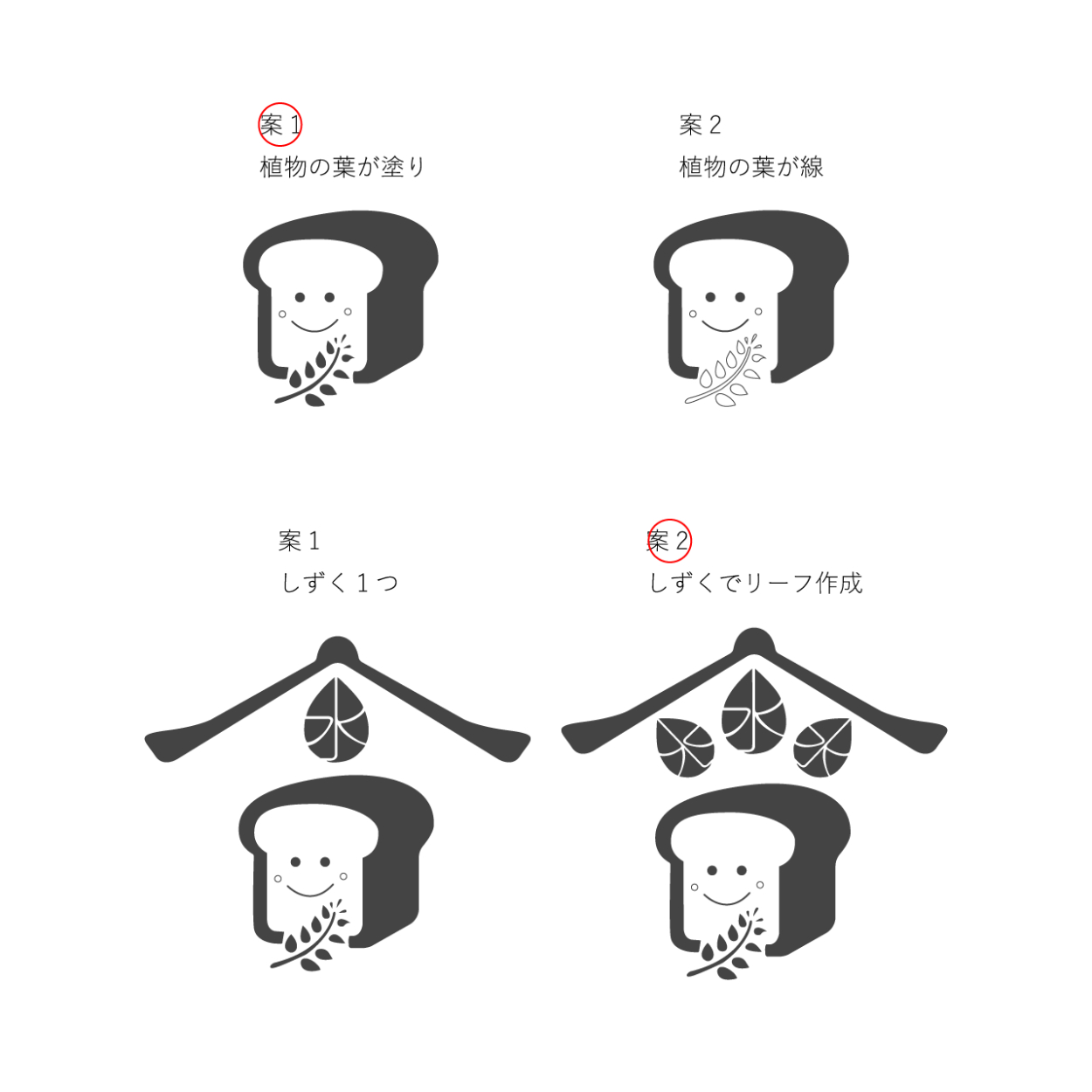 案１
植物の葉が塗り

案２
植物の葉が線

案１
しずく１つ

案２
しずくでリーフ作成