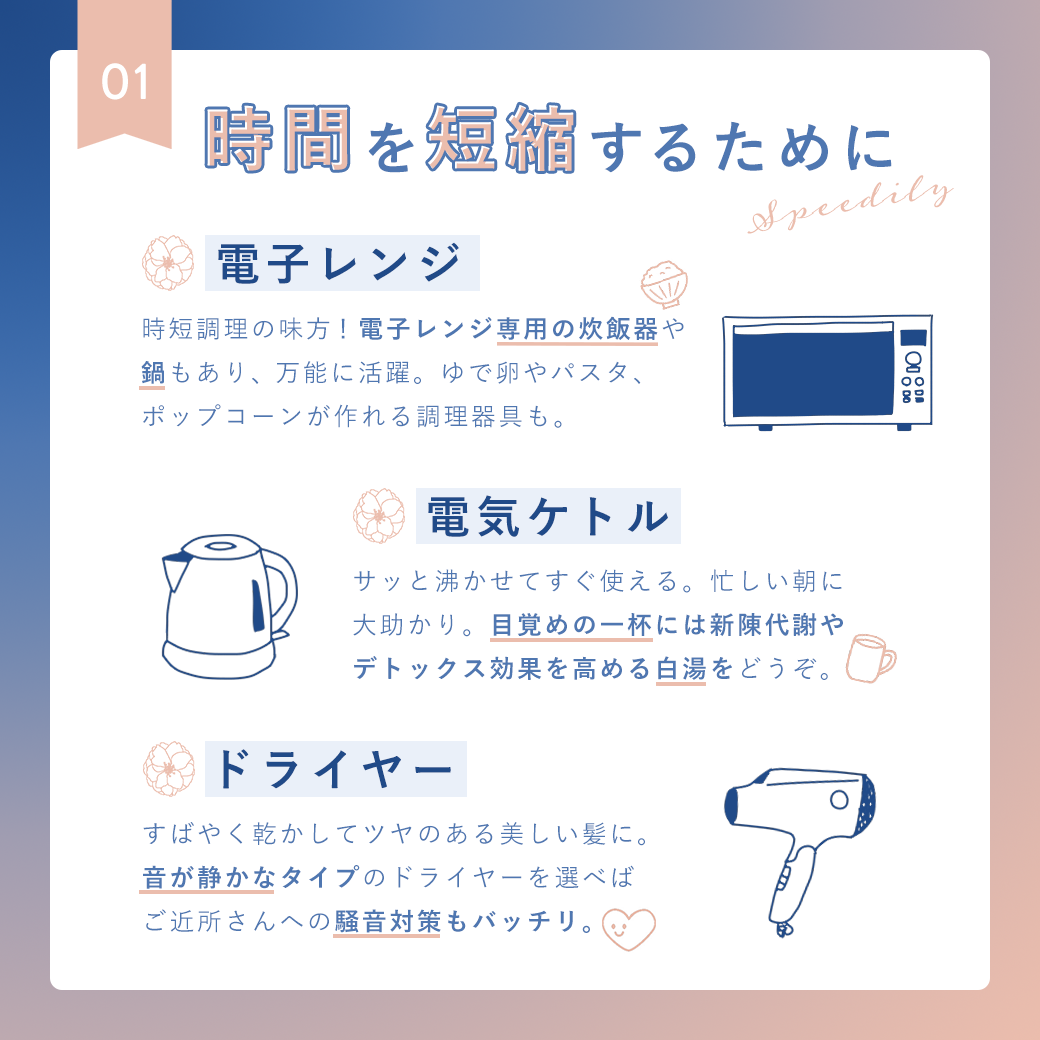 01

時間を短縮するために

Speedily

電子レンジ

時短調理の味方！電子レンジ専用の炊飯器や鍋もあり、万能に活躍。ゆで卵やパスタ、ポップコーンが作れる調理器具も。

電気ケトル

サッと沸かせてすぐ使える。忙しい朝に大助かり。目覚めの一杯には新陳代謝やデトックス効果を高める白湯をどうぞ。

ドライヤー

すばやく乾かしてツヤのある美しい髪に。音が静かなタイプのドライヤーを選べばご近所さんへの騒音対策もバッチリ。