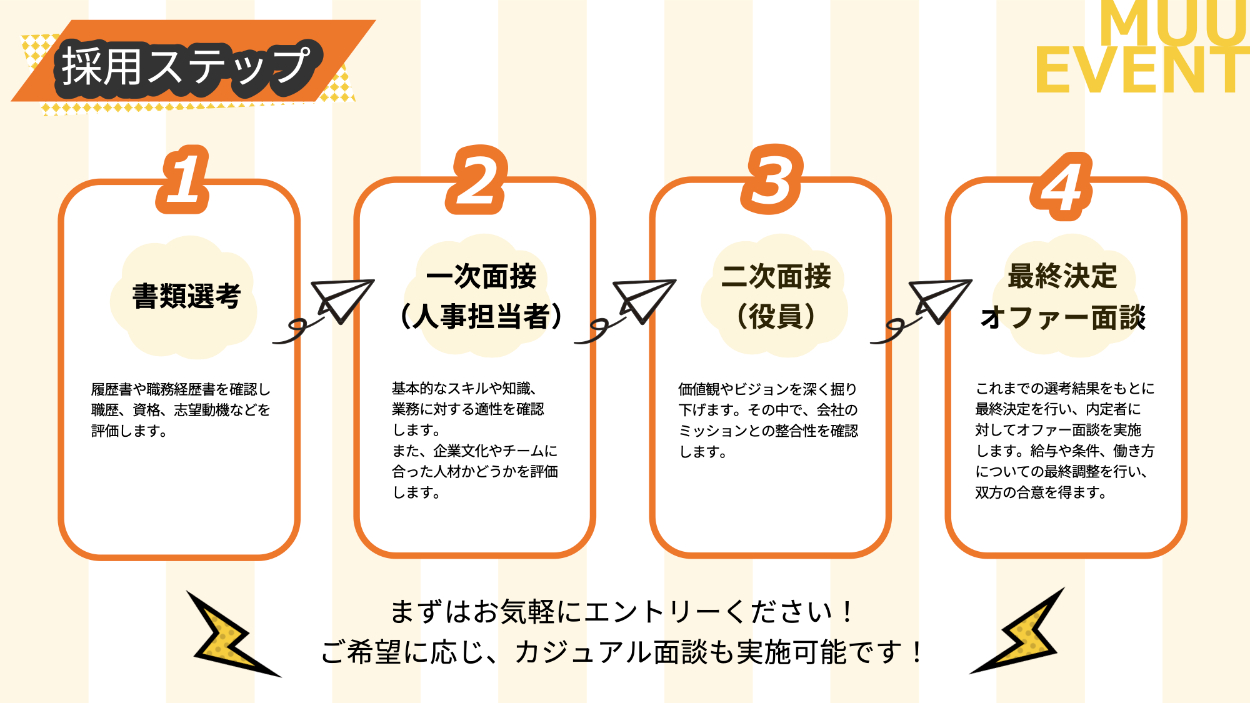 採用ステップ

MUU
EVENT

1

書類選考

履歴書や職務経歴書を確認し職歴、資格、志望動機などを評価します。

2

一次面接
（人事担当者）

基本的なスキルや知識、業務に対する適性を確認します。
また、企業文化やチームに合った人材かどうかを評価します。

3

二次面接
（役員）

価値観やビジョンを深く掘り下げます。その中で、会社のミッションとの整合性を確認します。

4

最終決定
オファー面談

これまでの選考結果をもとに最終決定を行い、内定者に対してオファー面談を実施します。給与や条件、働き方についての最終調整を行い、双方の合意を得ます。

まずはお気軽にエントリーください！
ご希望に応じ、カジュアル面談も実施可能です！