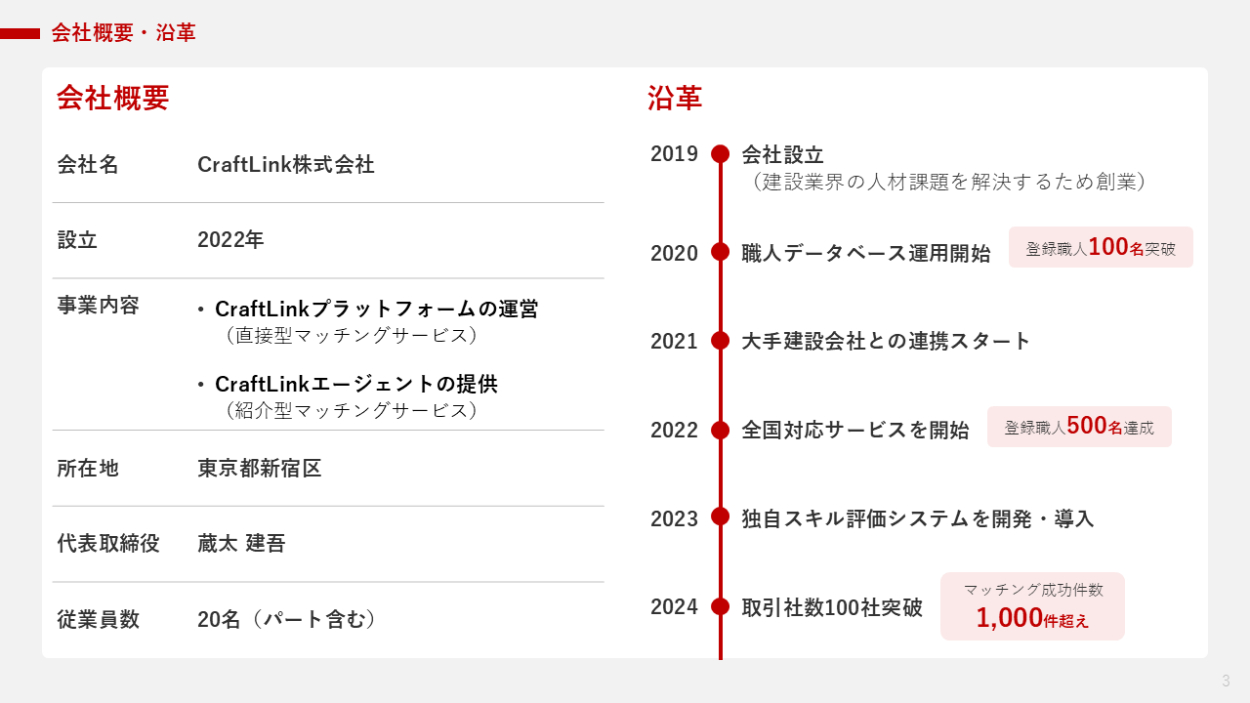 会社概要・沿革

会社概要

会社名
CraftLink株式会社

設立
2022年

事業内容
• CraftLinkプラットフォームの運営
（直接型マッチングサービス）
• CraftLinkエージェントの提供
（紹介型マッチングサービス）

所在地
東京都新宿区

代表取締役
蔵太 建吾

従業員数
20名（パート含む）

沿革

2019
会社設立
（建設業界の人材課題を解決するため創業）

2020
職人データベース運用開始
登録職人100名突破

2021
大手建設会社との連携スタート

2022
全国対応サービスを開始
登録職人500名達成

2023
独自スキル評価システムを開発・導入

2024
取引社数100社突破
マッチング成功件数
1,000件超え

3