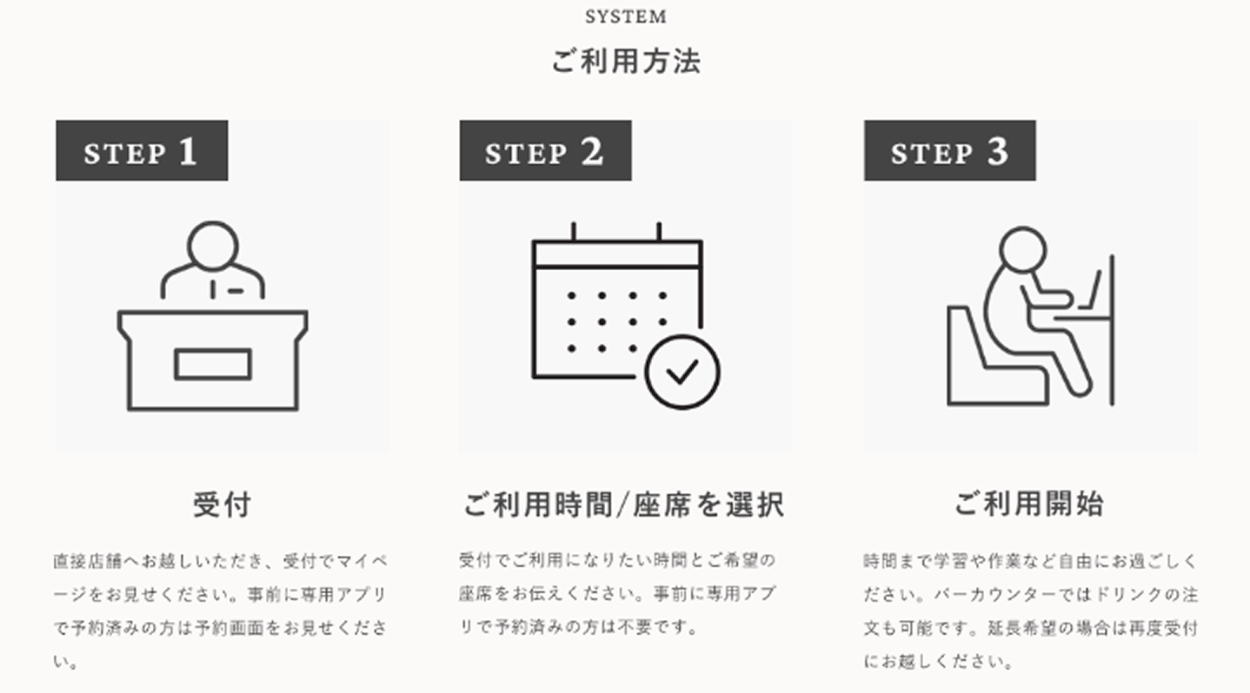 SYSTEM

ご利用方法

STEP 1

受付

直接店舗へお越しいただき、受付でマイページをお見せください。事前に専用アプリで予約済みの方は予約画面をお見せください。

STEP 2

ご利用時間/座席を選択

受付でご利用になりたい時間とご希望の座席をお伝えください。事前に専用アプリで予約済みの方は不要です。

STEP 3

ご利用開始

時間まで学習や作業など自由にお過ごしください。バーカウンターではドリンクの注文も可能です。延長希望の場合は再度受付にお越しください。