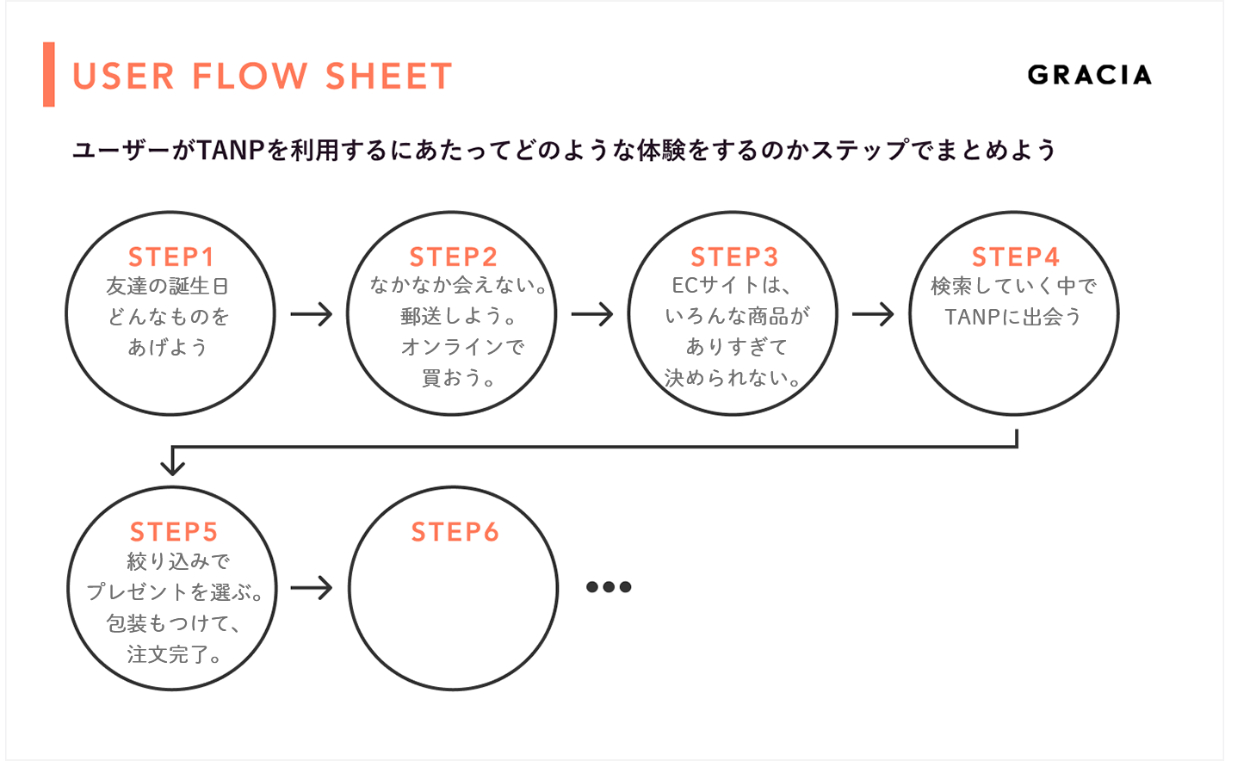 USER FLOW SHEET

GRACIA

ユーザーがTANPを利用するにあたってどのような体験をするのかステップでまとめよう

STEP1
友達の誕生日
どんなものを
あげよう

STEP2
なかなか会えない。
郵送しよう。
オンラインで
買おう。

STEP3
ECサイトは、
いろんな商品が
ありすぎて
決められない。

STEP4
検索していく中で
TANPに出会う

STEP5
絞り込みで
プレゼントを選ぶ。
包装もつけて、
注文完了。

STEP6

•••