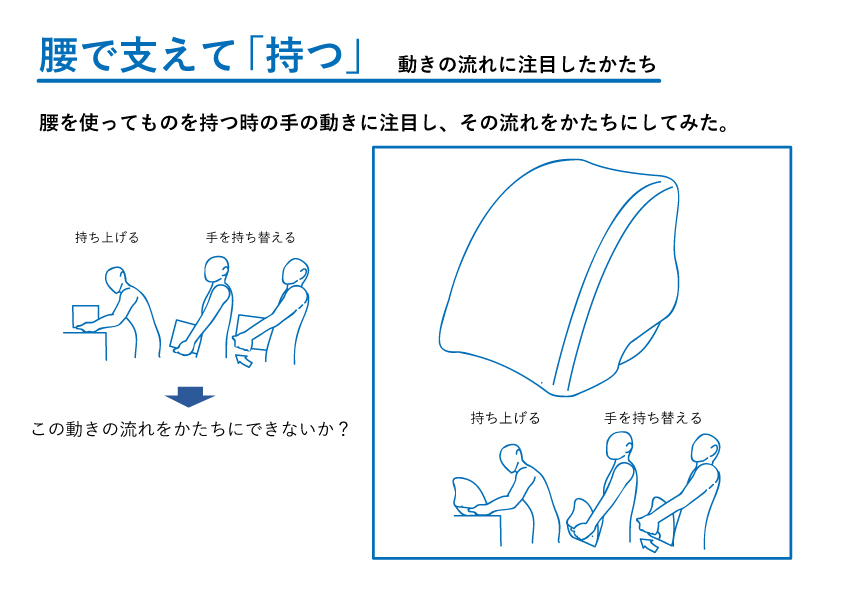 腰で支えて「持つ」 動きの流れに注目したかたち

腰を使ってものを持つ時の手の動きに注目し、その流れをかたちにしてみた。

持ち上げる

手を持ち替える

この動きの流れをかたちにできないか？

持ち上げる

手を持ち替える