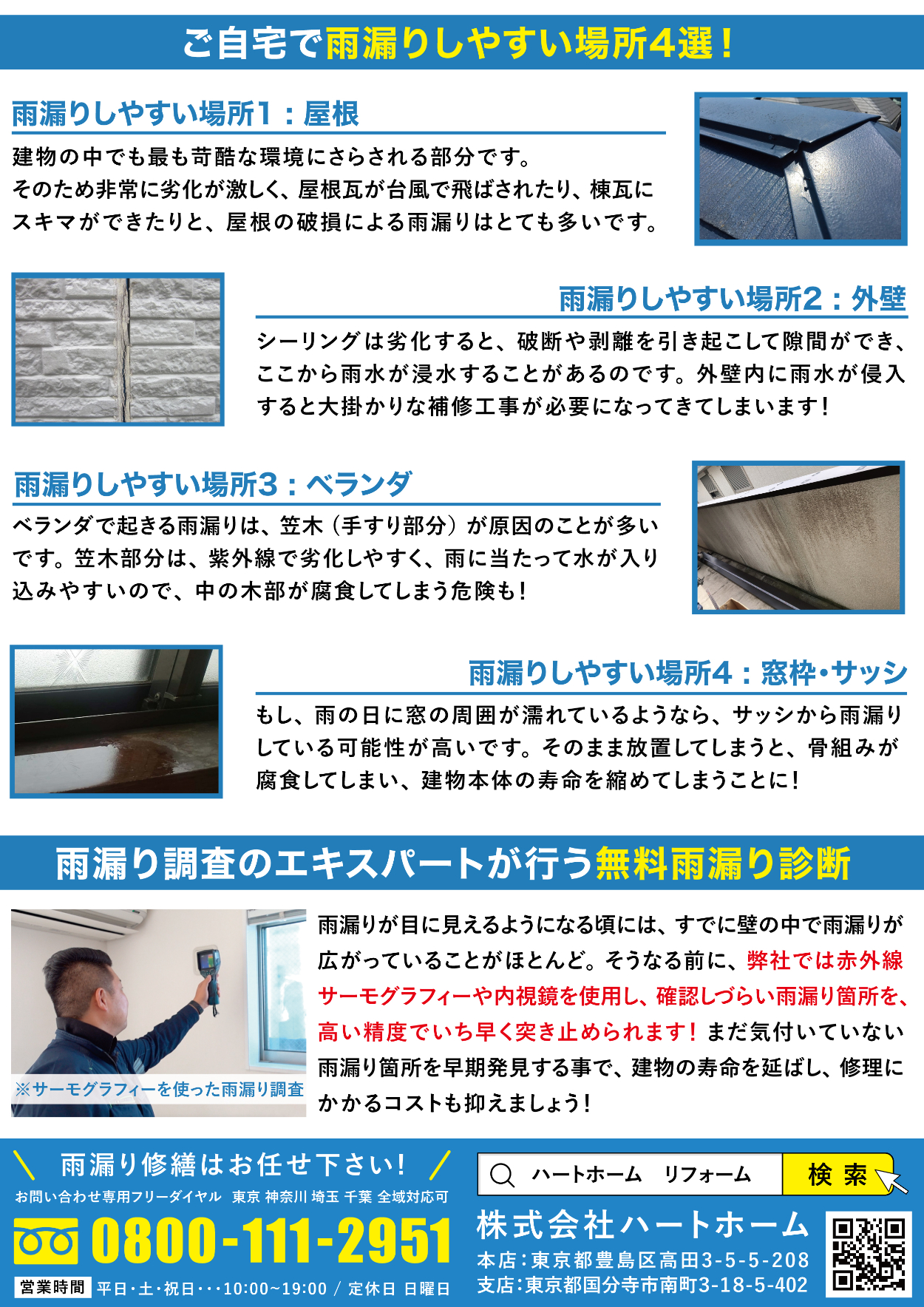 ご自宅で雨漏りしやすい場所4選！

雨漏りしやすい場所1：屋根

建物の中でも最も苛酷な環境にさらされる部分です。
そのため非常に劣化が激しく、屋根瓦が台風で飛ばされたり、棟瓦にスキマができたりと、屋根の破損による雨漏りはとても多いです。

雨漏りしやすい場所2：外壁

シーリングは劣化すると、破断や剥離を引き起こして隙間ができ、ここから雨水が浸水することがあるのです。外壁内に雨水が侵入すると大掛かりな補修工事が必要になってきてしまいます！

雨漏りしやすい場所3：ベランダ

ベランダで起きる雨漏りは、笠木（手すり部分）が原因のことが多いです。笠木部分は、紫外線で劣化しやすく、雨に当たって水が入り込みやすいので、中の木部が腐食してしまう危険も！

雨漏りしやすい場所4：窓枠・サッシ

もし、雨の日に窓の周囲が濡れているようなら、サッシから雨漏りしている可能性が高いです。そのまま放置してしまうと、骨組みが腐食してしまい、建物本体の寿命を縮めてしまうことに！

雨漏り調査のエキスパートが行う無料雨漏り診断

※サーモグラフィーを使った雨漏り調査

雨漏りが目に見えるようになる頃には、すでに壁の中で雨漏りが広がっていることがほとんど。そうなる前に、弊社では赤外線サーモグラフィーや内視鏡を使用し、確認しづらい雨漏り箇所を、高い精度でいち早く突き止められます！まだ気付いていない雨漏り箇所を早期発見する事で、建物の寿命を延ばし、修理にかかるコストも抑えましょう！

雨漏り修繕はお任せ下さい！
お問い合わせ専用フリーダイヤル 東京 神奈川 埼玉 千葉 全域対応可
0800-111-2951
営業時間 平日・土・祝日・・・10:00~19:00 / 定休日 日曜日

ハートホーム リフォーム 検索

株式会社ハートホーム
本店：東京都豊島区高田3-5-5-208
支店：東京都国分寺市南町3-18-5-402