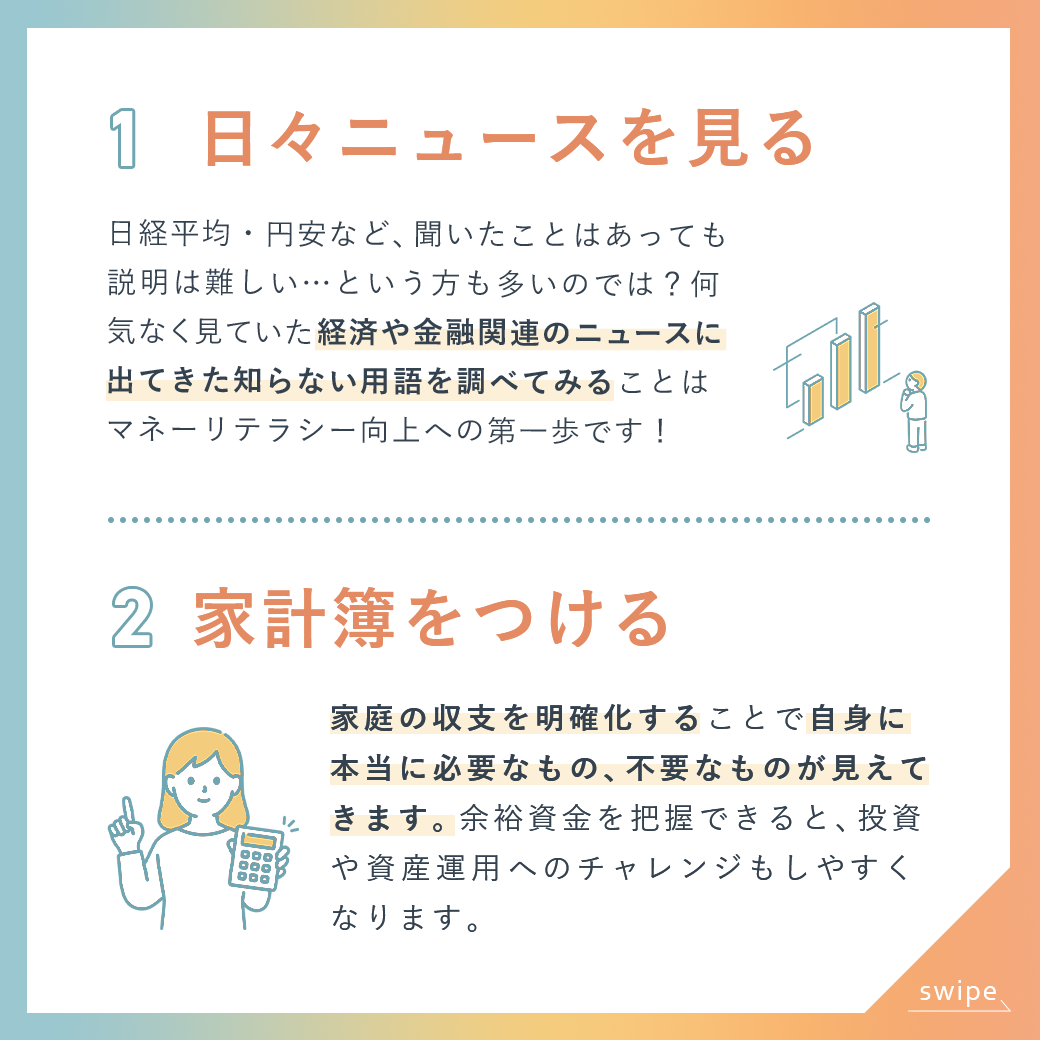 1 日々ニュースを見る

日経平均・円安など、聞いたことはあっても説明は難しい…という方も多いのでは？何気なく見ていた経済や金融関連のニュースに出てきた知らない用語を調べてみることはマネーリテラシー向上への第一歩です！

2 家計簿をつける

家庭の収支を明確化することで自身に本当に必要なもの、不要なものが見えてきます。余裕資金を把握できると、投資や資産運用へのチャレンジもしやすくなります。

swipe