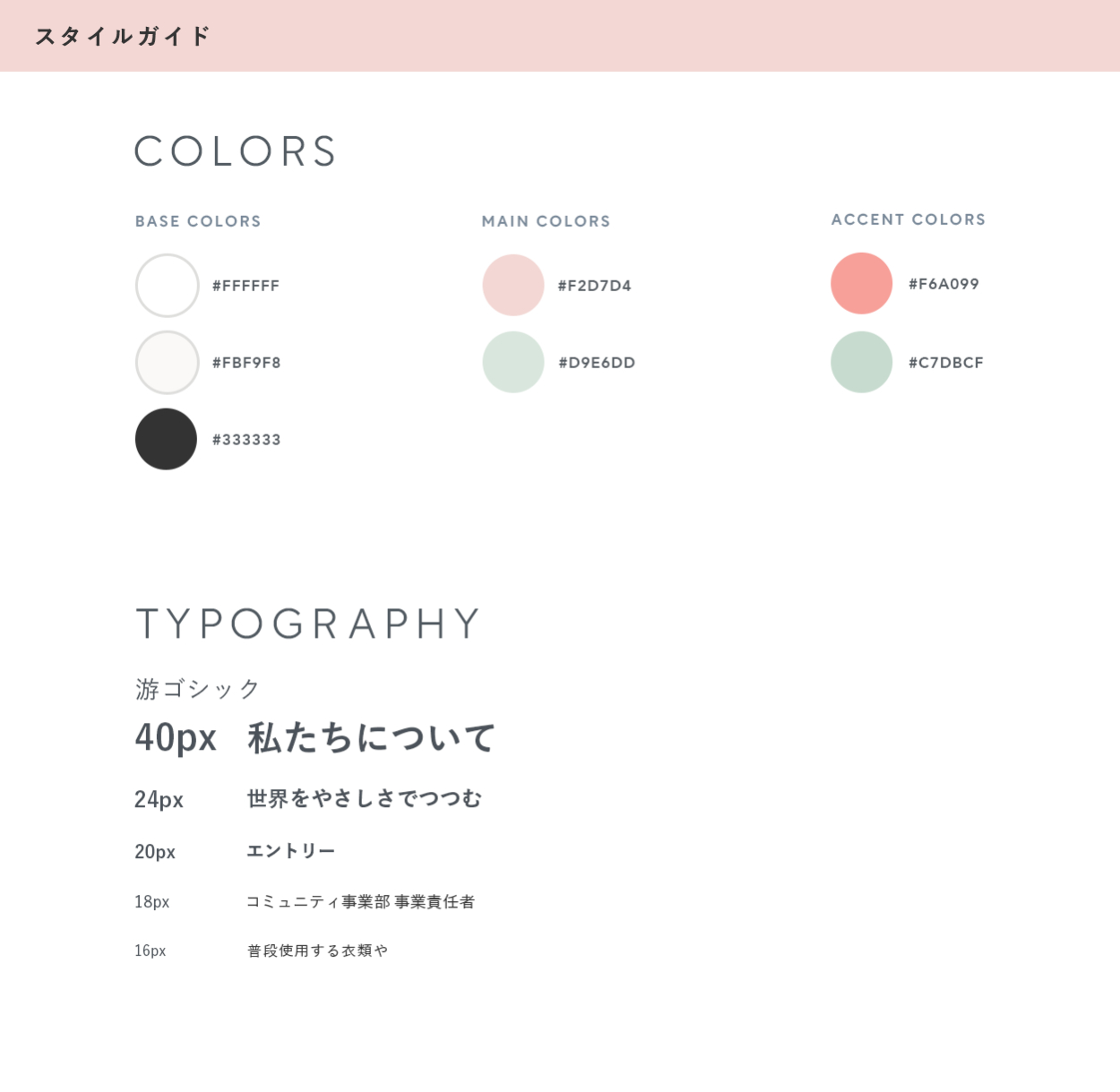 スタイルガイド

COLORS

BASE COLORS

#FFFFFF

#FBF9F8

#333333

MAIN COLORS

#F2D7D4

#D9E6DD

ACCENT COLORS

#F6A099

#C7DBCF

TYPOGRAPHY

游ゴシック

40px 私たちについて

24px 世界をやさしさでつつむ

20px エントリー

18px コミュニティ事業部 事業責任者

16px 普段使用する衣類や