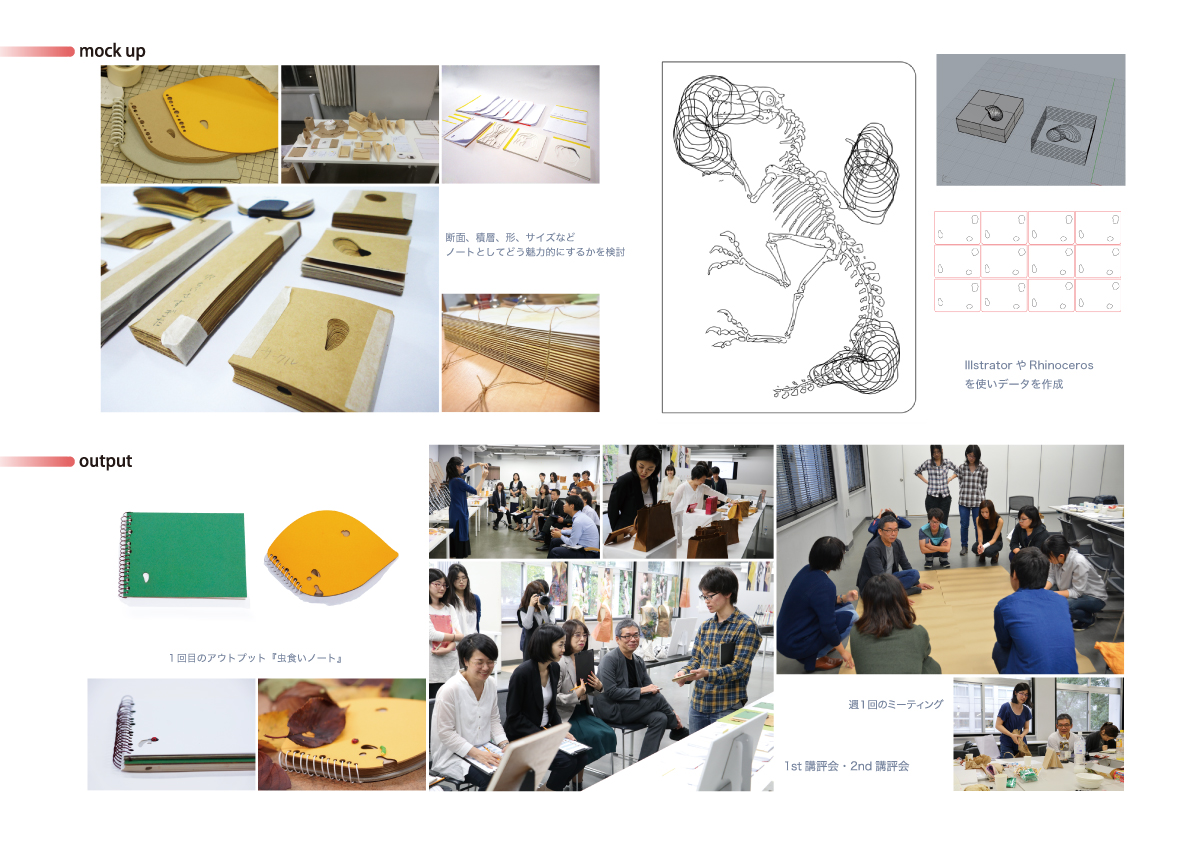 mock up

断面、積層、形、サイズなど
ノートとしてどう魅力的にするかを検討

Illstrator や Rhinoceros
を使いデータを作成

output

１回目のアウトプット『虫食いノート』

週１回のミーティング

1st 講評会・2nd 講評会