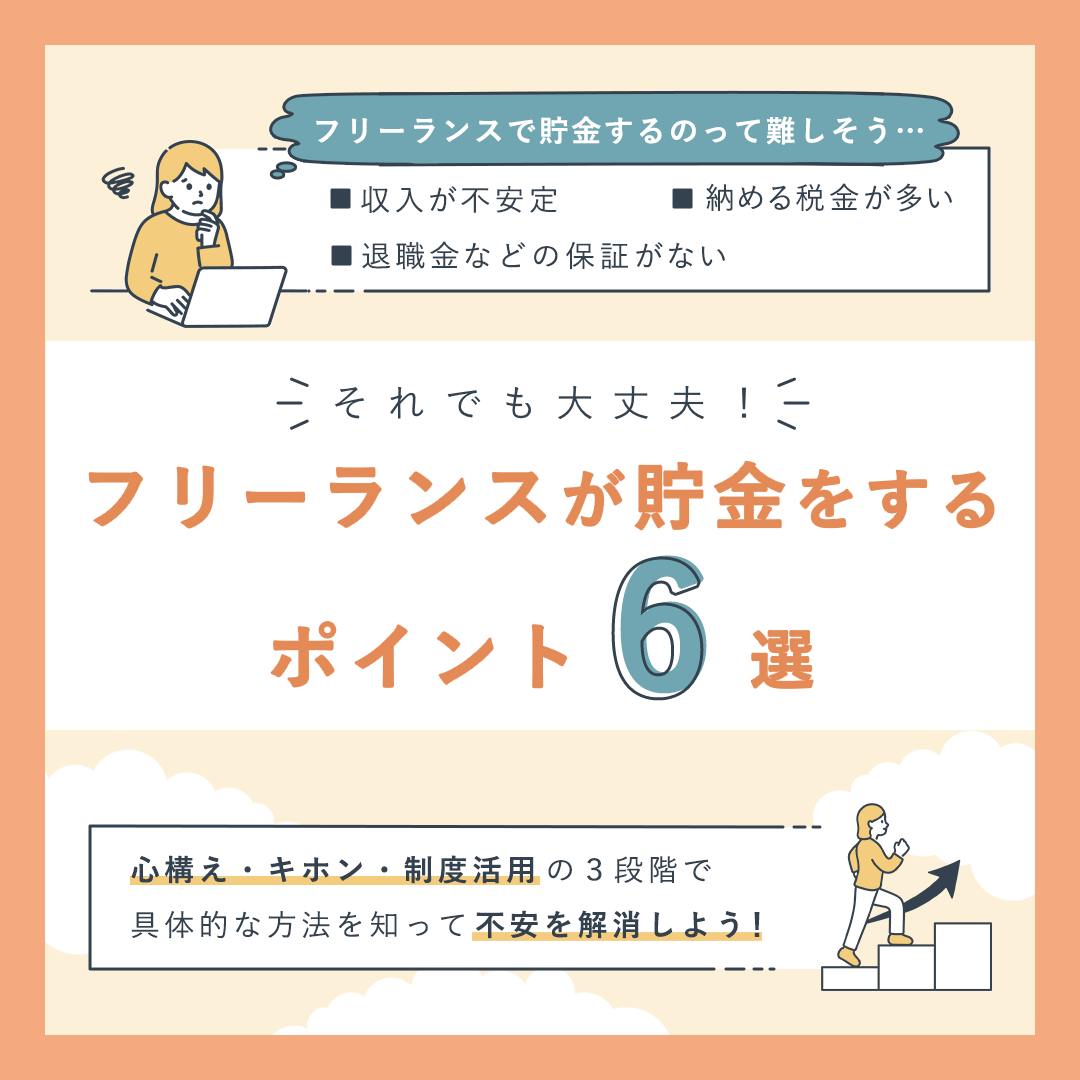 フリーランスで貯金するのって難しそう…

■ 収入が不安定
■ 納める税金が多い
■ 退職金などの保証がない

それでも大丈夫！

フリーランスが貯金をする

ポイント 6 選

心構え・キホン・制度活用の３段階で
具体的な方法を知って不安を解消しよう！