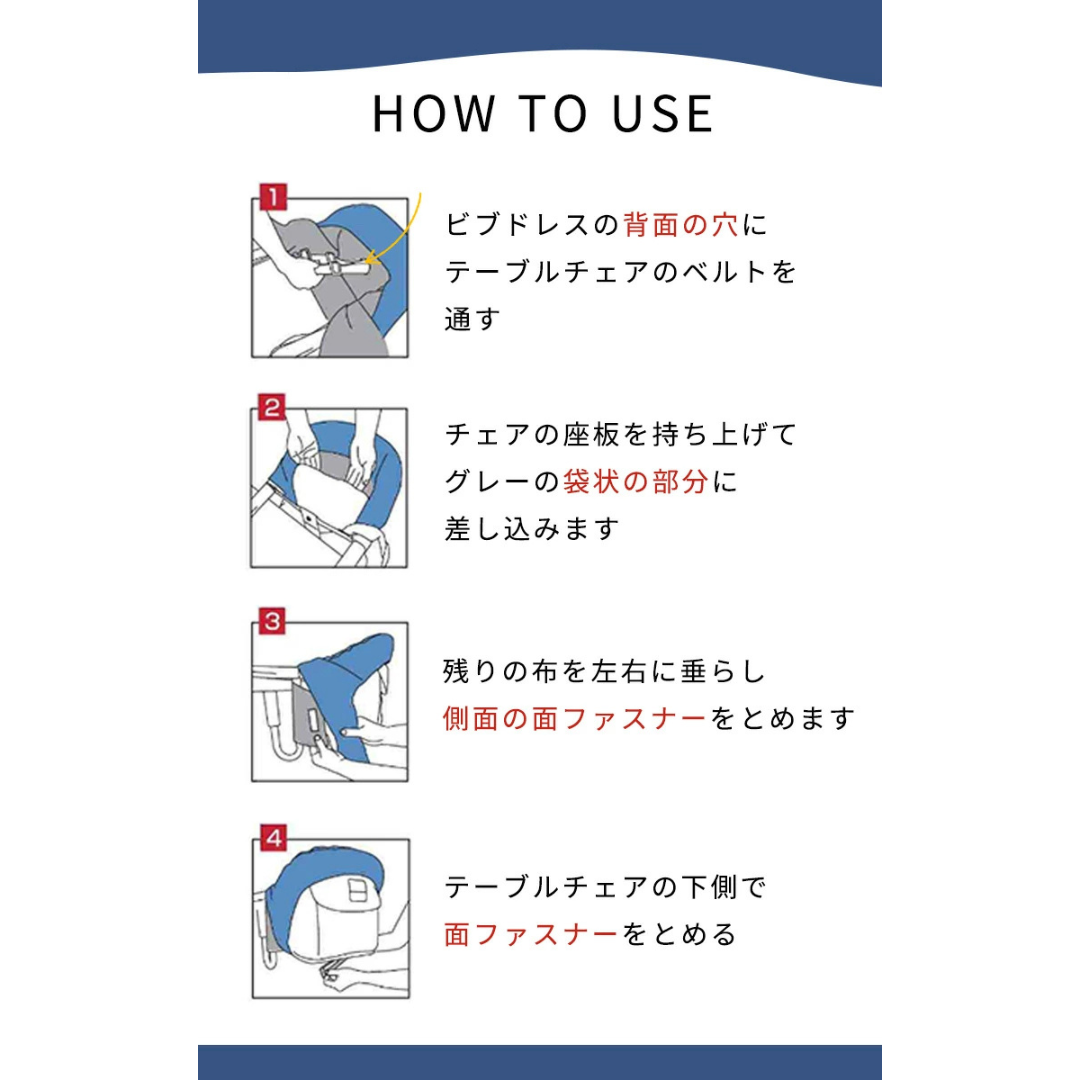 HOW TO USE

1

ビブドレスの背面の穴にテーブルチェアのベルトを通す

2

チェアの座板を持ち上げてグレーの袋状の部分に差し込みます

3

残りの布を左右に垂らし側面の面ファスナーをとめます

4

テーブルチェアの下側で面ファスナーをとめる