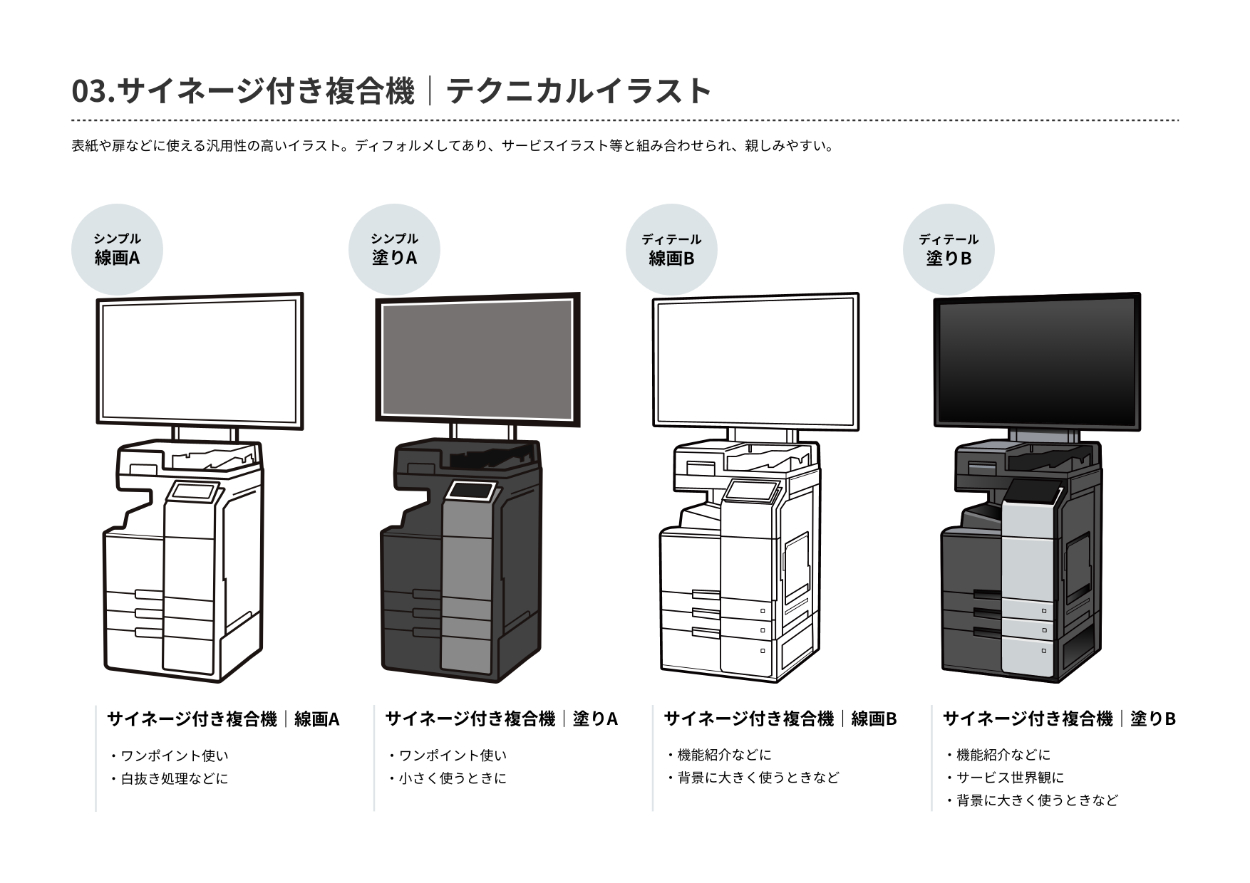 03.サイネージ付き複合機｜テクニカルイラスト

表紙や扉などに使える汎用性の高いイラスト。ディフォルメしてあり、サービスイラスト等と組み合わせられ、親しみやすい。

シンプル
線画A

シンプル
塗りA

ディテール
線画B

ディテール
塗りB

サイネージ付き複合機｜線画A

・ワンポイント使い
・白抜き処理などに

サイネージ付き複合機｜塗りA

・ワンポイント使い
・小さく使うときに

サイネージ付き複合機｜線画B

・機能紹介などに
・背景に大きく使うときなど

サイネージ付き複合機｜塗りB

・機能紹介などに
・サービス世界観に
・背景に大きく使うときなど