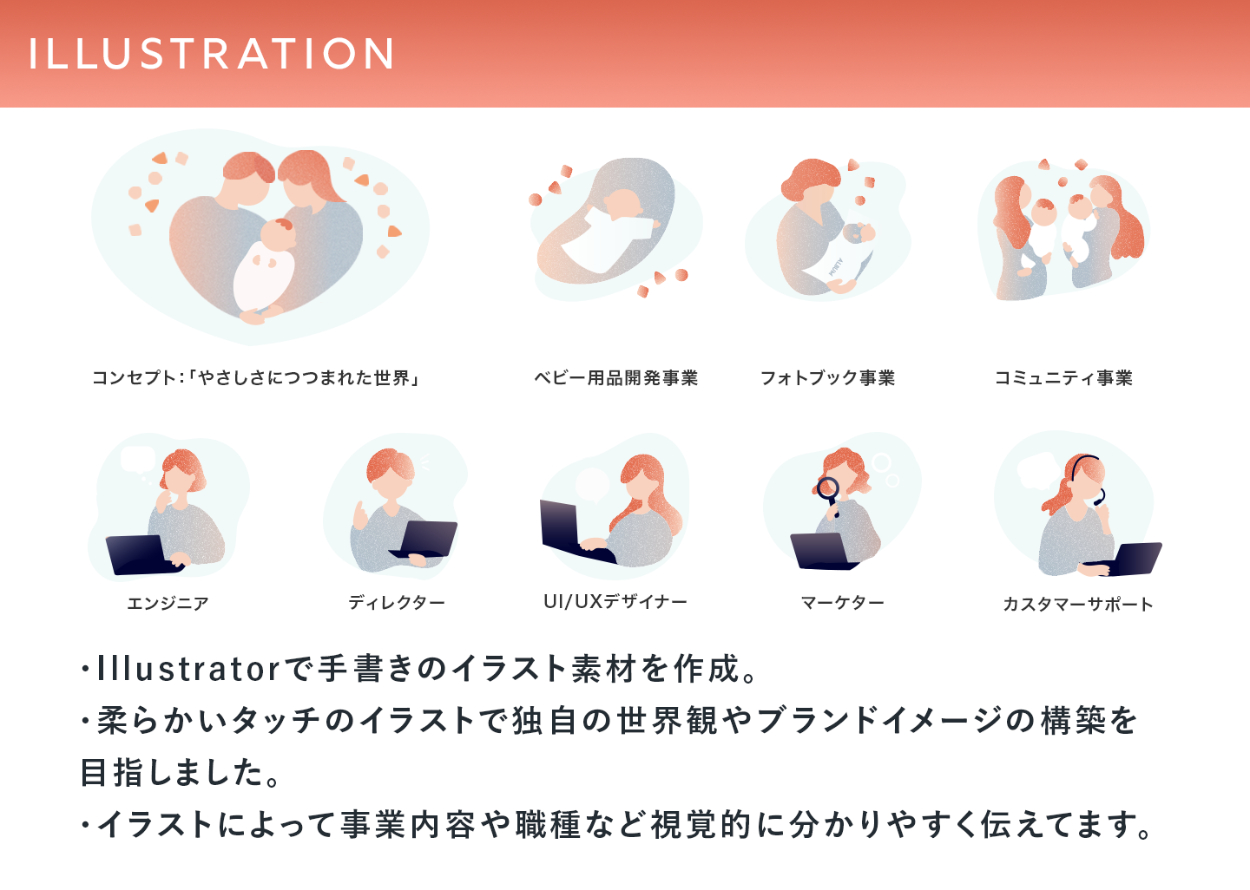 ILLUSTRATION

コンセプト:「やさしさにつつまれた世界」

ベビー用品開発事業

フォトブック事業

コミュニティ事業

エンジニア

ディレクター

UI/UXデザイナー

マーケター

カスタマーサポート

・Illustratorで手書きのイラスト素材を作成。
・柔らかいタッチのイラストで独自の世界観やブランドイメージの構築を目指しました。
・イラストによって事業内容や職種など視覚的に分かりやすく伝えてます。