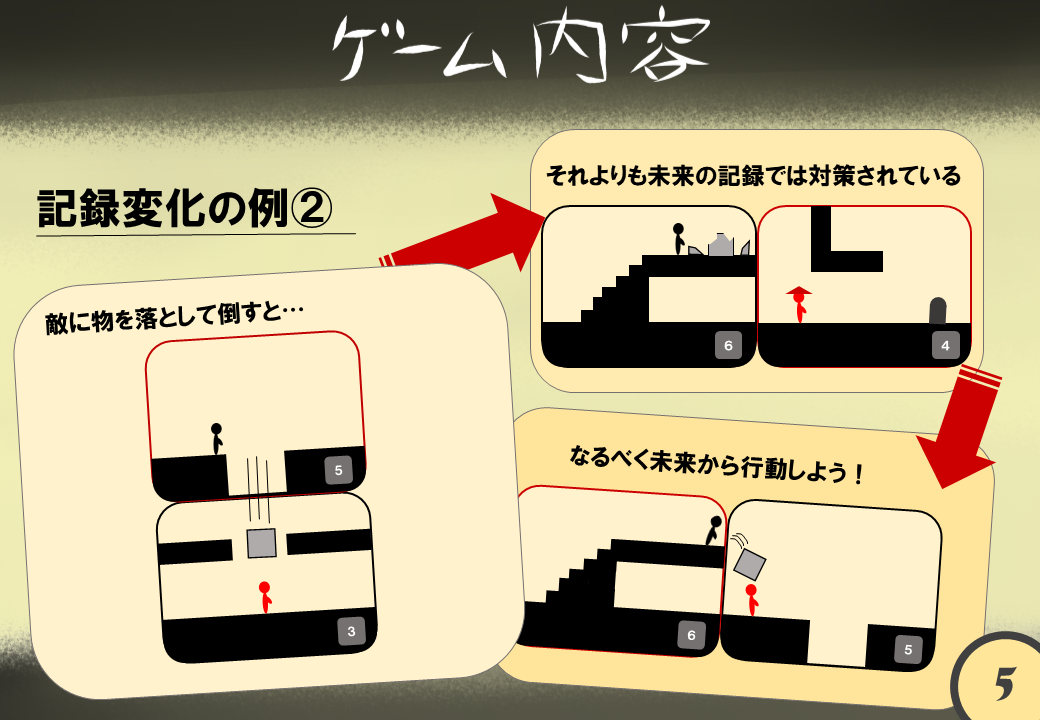 ゲーム内容

記録変化の例②

敵に物を落として倒すと…

5

3

それよりも未来の記録では対策されている

6

4

なるべく未来から行動しよう！

6

5

5