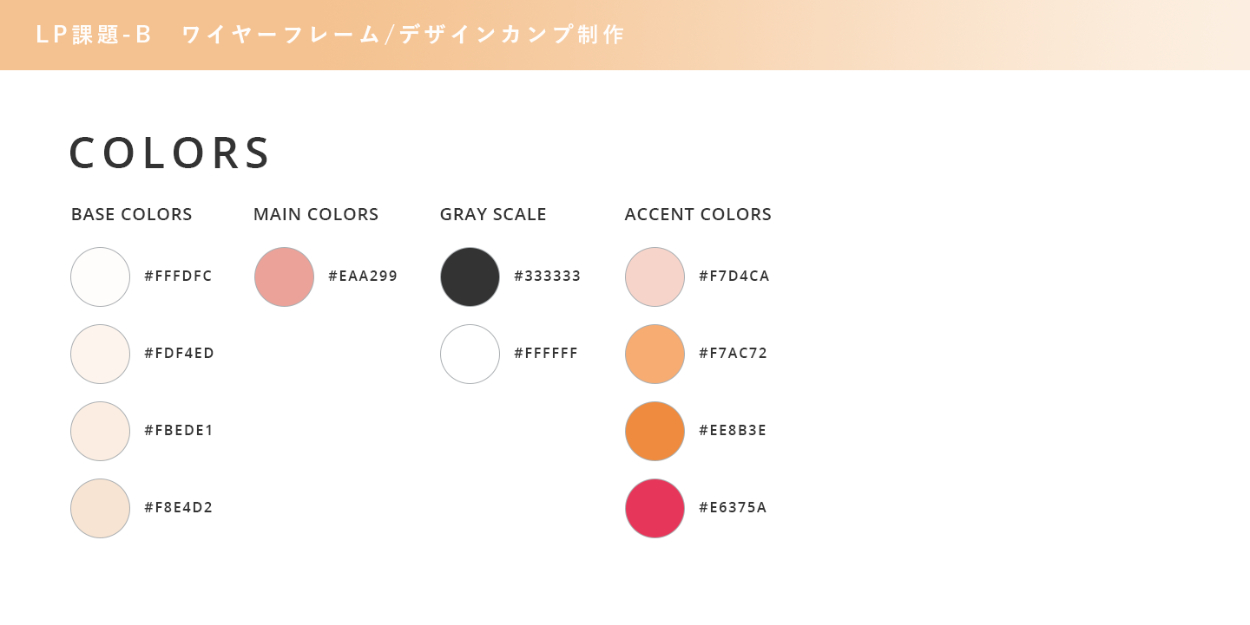 LP課題-B ワイヤーフレーム/デザインカンプ制作

COLORS

BASE COLORS

#FFFDFC

#FDF4ED

#FBEDE1

#F8E4D2

MAIN COLORS

#EAA299

GRAY SCALE

#333333

#FFFFFF

ACCENT COLORS

#F7D4CA

#F7AC72

#EE8B3E

#E6375A