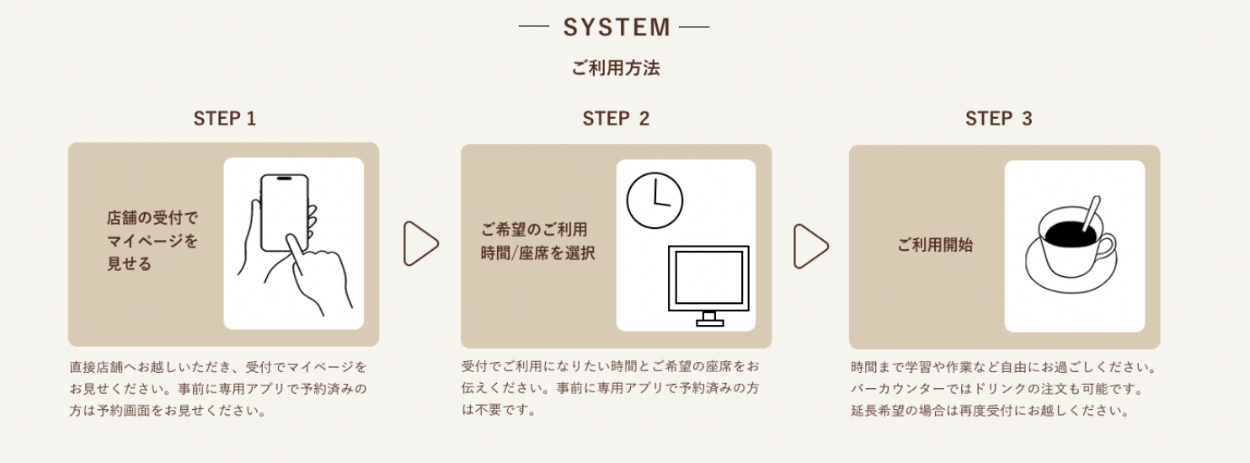 — SYSTEM —

ご利用方法

STEP 1

店舗の受付でマイページを見せる

直接店舗へお越しいただき、受付でマイページをお見せください。事前に専用アプリで予約済みの方は予約画面をお見せください。

STEP 2

ご希望のご利用時間/座席を選択

受付でご利用になりたい時間とご希望の座席をお伝えください。事前に専用アプリで予約済みの方は不要です。

STEP 3

ご利用開始

時間まで学習や作業など自由にお過ごしください。バーカウンターではドリンクの注文も可能です。延長希望の場合は再度受付にお越しください。