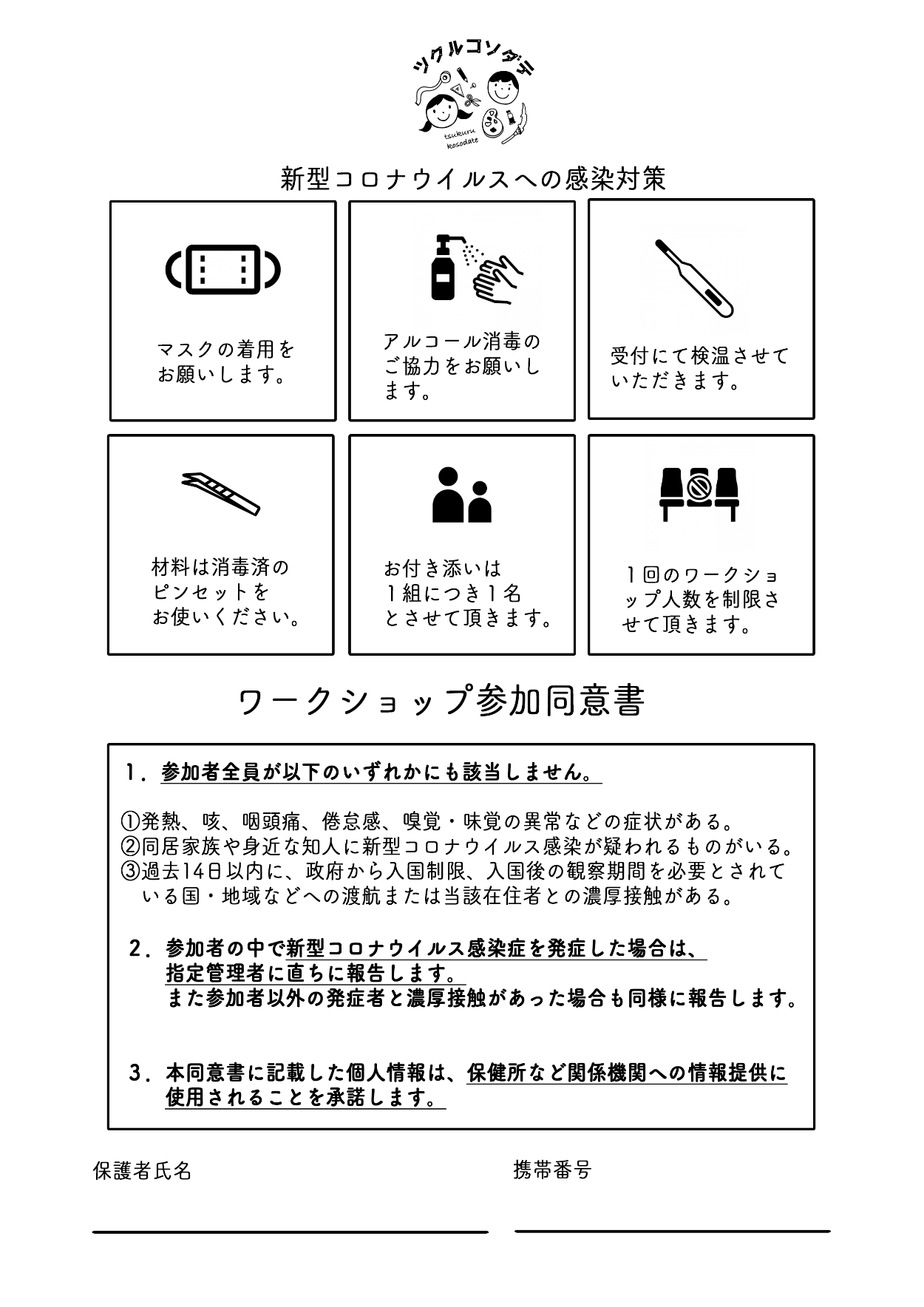 ツクルコソダテ
tsukuru kosodate

新型コロナウイルスへの感染対策

マスクの着用をお願いします。

アルコール消毒のご協力をお願いします。

受付にて検温させていただきます。

材料は消毒済のピンセットをお使いください。

お付き添いは1組につき1名とさせて頂きます。

1回のワークショップ人数を制限させて頂きます。

ワークショップ参加同意書

1．参加者全員が以下のいずれかにも該当しません。

①発熱、咳、咽頭痛、倦怠感、嗅覚・味覚の異常などの症状がある。
②同居家族や身近な知人に新型コロナウイルス感染が疑われるものがいる。
③過去14日以内に、政府から入国制限、入国後の観察期間を必要とされている国・地域などへの渡航または当該在住者との濃厚接触がある。

2．参加者の中で新型コロナウイルス感染症を発症した場合は、指定管理者に直ちに報告します。
また参加者以外の発症者と濃厚接触があった場合も同様に報告します。

3．本同意書に記載した個人情報は、保健所など関係機関への情報提供に使用されることを承諾します。

保護者氏名

携帯番号