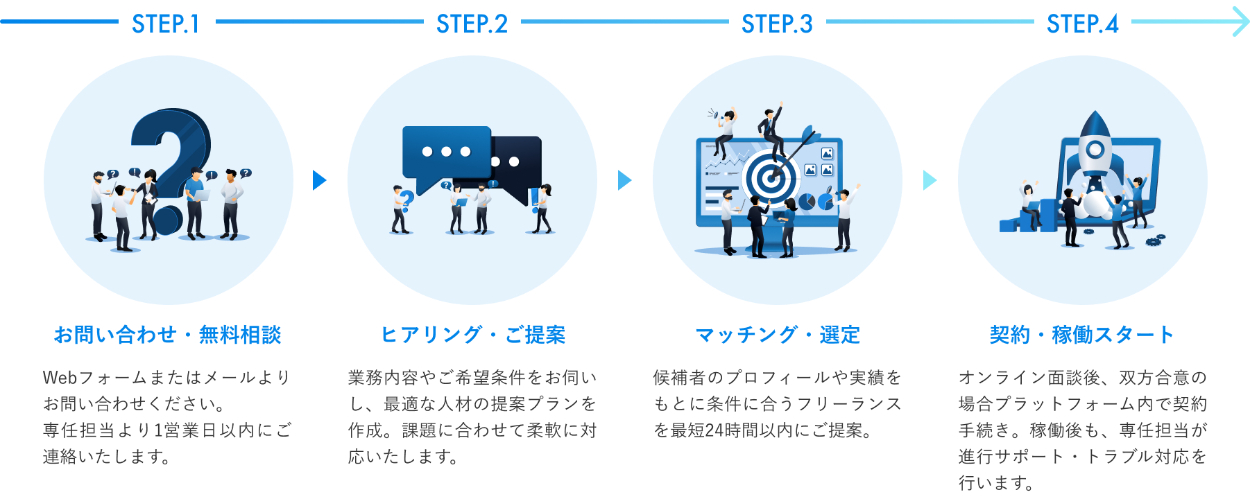 STEP.1

お問い合わせ・無料相談

Webフォームまたはメールよりお問い合わせください。
専任担当より1営業日以内にご連絡いたします。

STEP.2

ヒアリング・ご提案

業務内容やご希望条件をお伺いし、最適な人材の提案プランを作成。課題に合わせて柔軟に対応いたします。

STEP.3

マッチング・選定

候補者のプロフィールや実績をもとに条件に合うフリーランスを最短24時間以内にご提案。

STEP.4

契約・稼働スタート

オンライン面談後、双方合意の場合プラットフォーム内で契約手続き。稼働後も、専任担当が進行サポート・トラブル対応を行います。