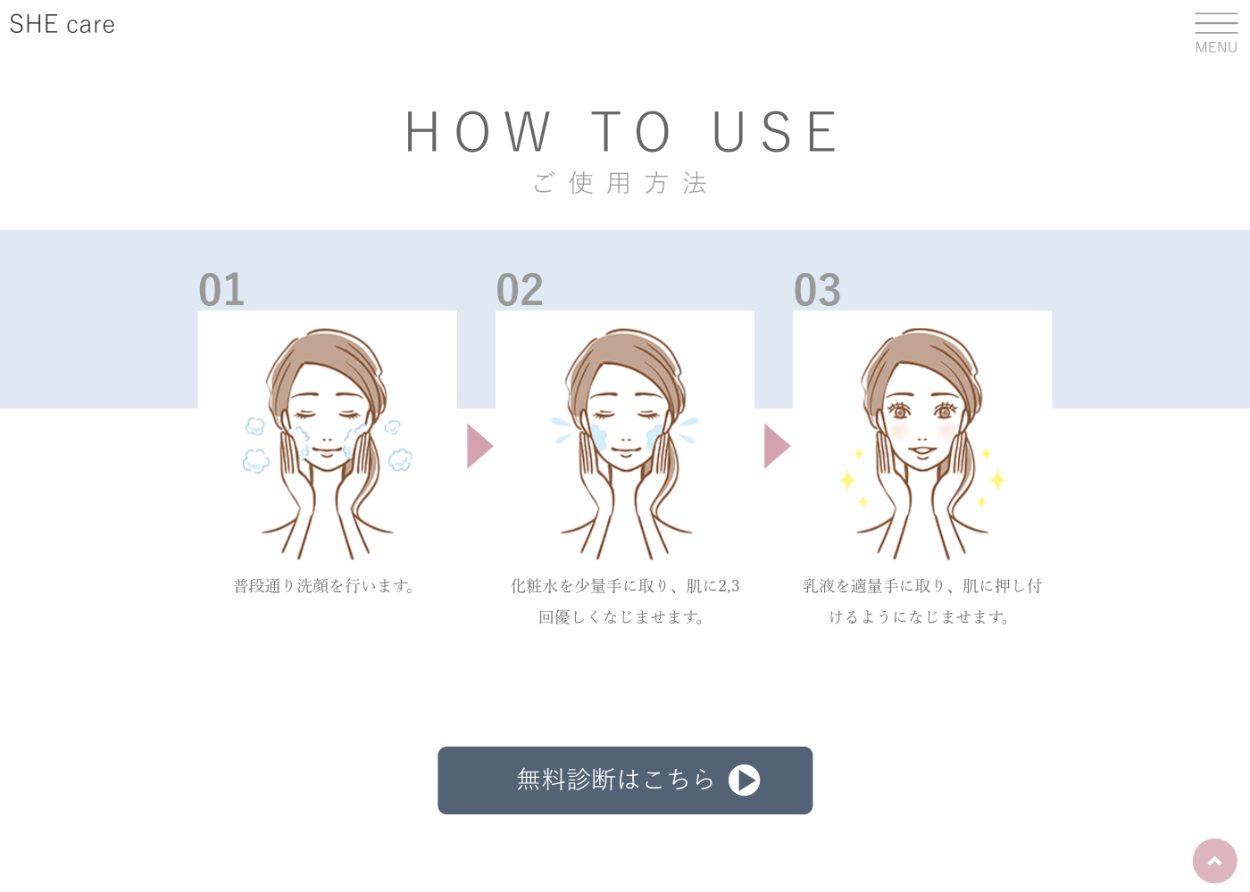 SHE care

MENU

HOW TO USE
ご使用方法

01

普段通り洗顔を行います。

02

化粧水を少量手に取り、肌に2,3回優しくなじませます。

03

乳液を適量手に取り、肌に押し付けるようになじませます。

無料診断はこちら