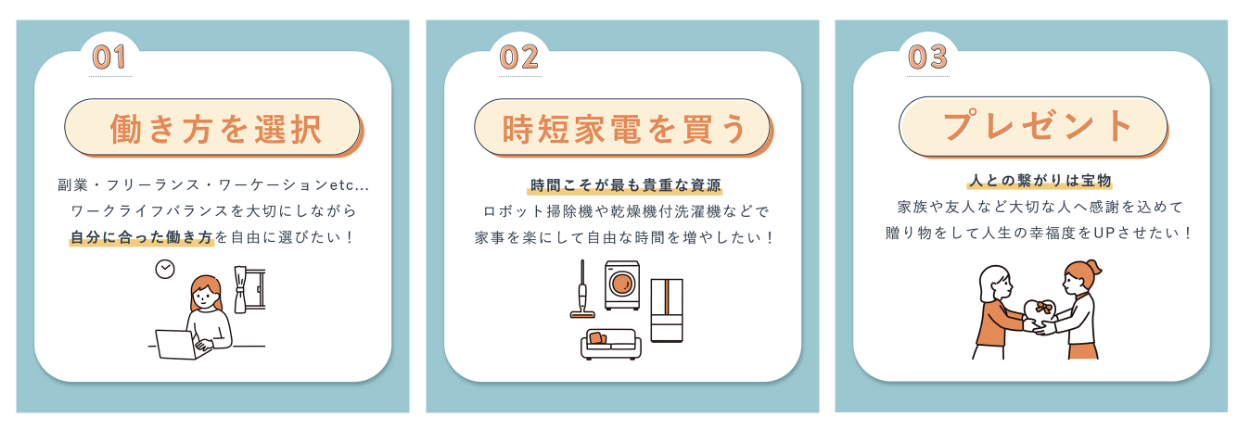 01

働き方を選択

副業・フリーランス・ワーケーションetc...
ワークライフバランスを大切にしながら
自分に合った働き方を自由に選びたい！

02

時短家電を買う

時間こそが最も貴重な資源
ロボット掃除機や乾燥機付洗濯機などで
家事を楽にして自由な時間を増やしたい！

03

プレゼント

人との繋がりは宝物
家族や友人など大切な人へ感謝を込めて
贈り物をして人生の幸福度をUPさせたい！