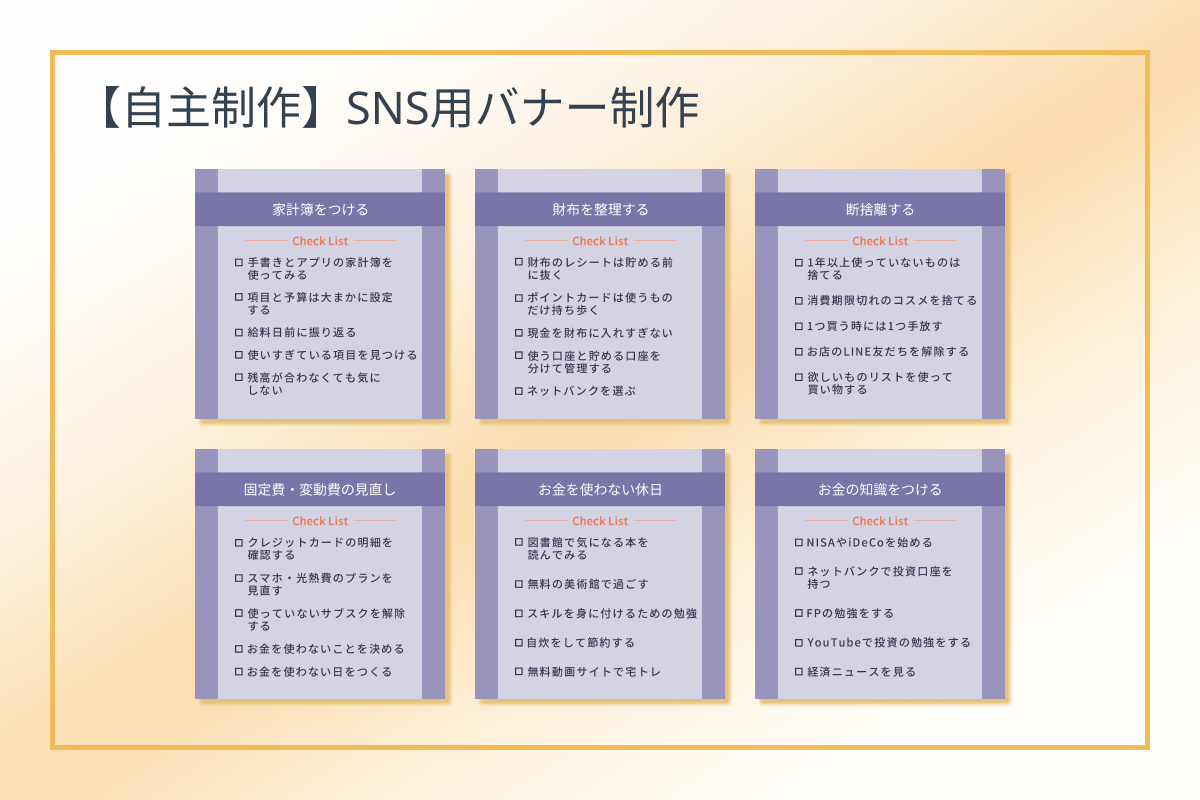 【自主制作】SNS用バナー制作

家計簿をつける

Check List

☐ 手書きとアプリの家計簿を使ってみる
☐ 項目と予算は大まかに設定する
☐ 給料日前に振り返る
☐ 使いすぎている項目を見つける
☐ 残高が合わなくても気にしない

財布を整理する

Check List

☐ 財布のレシートは貯める前に抜く
☐ ポイントカードは使うものだけ持ち歩く
☐ 現金を財布に入れすぎない
☐ 使う口座と貯める口座を分けて管理する
☐ ネットバンクを選ぶ

断捨離する

Check List

☐ 1年以上使っていないものは捨てる
☐ 消費期限切れのコスメを捨てる
☐ 1つ買う時には1つ手放す
☐ お店のLINE友だちを解除する
☐ 欲しいものリストを使って買い物する

固定費・変動費の見直し

Check List

☐ クレジットカードの明細を確認する
☐ スマホ・光熱費のプランを見直す
☐ 使っていないサブスクを解除する
☐ お金を使わないことを決める
☐ お金を使わない日をつくる

お金を使わない休日

Check List

☐ 図書館で気になる本を読んでみる
☐ 無料の美術館で過ごす
☐ スキルを身に付けるための勉強
☐ 自炊をして節約する
☐ 無料動画サイトで宅トレ

お金の知識をつける

Check List

☐ NISAやiDeCoを始める
☐ ネットバンクで投資口座を持つ
☐ FPの勉強をする
☐ YouTubeで投資の勉強をする
☐ 経済ニュースを見る