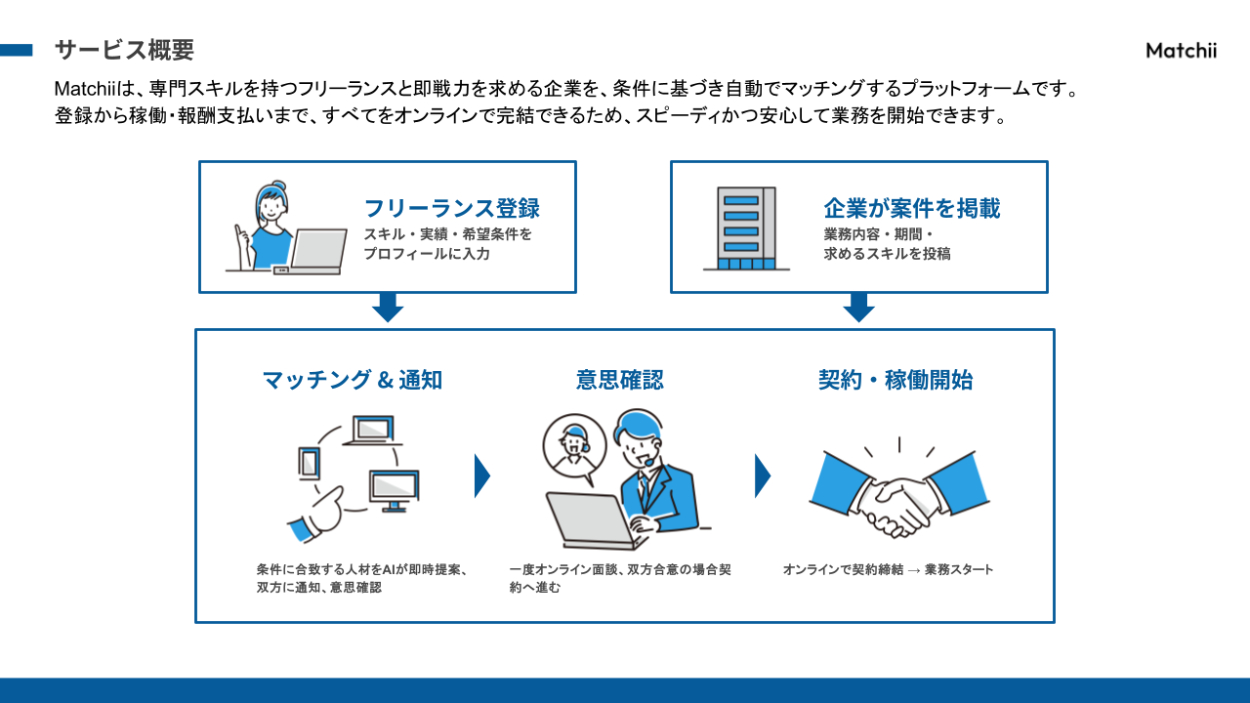 サービス概要

Matchii

Matchiiは、専門スキルを持つフリーランスと即戦力を求める企業を、条件に基づき自動でマッチングするプラットフォームです。
登録から稼働・報酬支払いまで、すべてをオンラインで完結できるため、スピーディかつ安心して業務を開始できます。

フリーランス登録
スキル・実績・希望条件をプロフィールに入力

企業が案件を掲載
業務内容・期間・求めるスキルを投稿

マッチング & 通知
条件に合致する人材をAIが即時提案、双方に通知、意思確認

意思確認
一度オンライン面談、双方合意の場合契約へ進む

契約・稼働開始
オンラインで契約締結 → 業務スタート