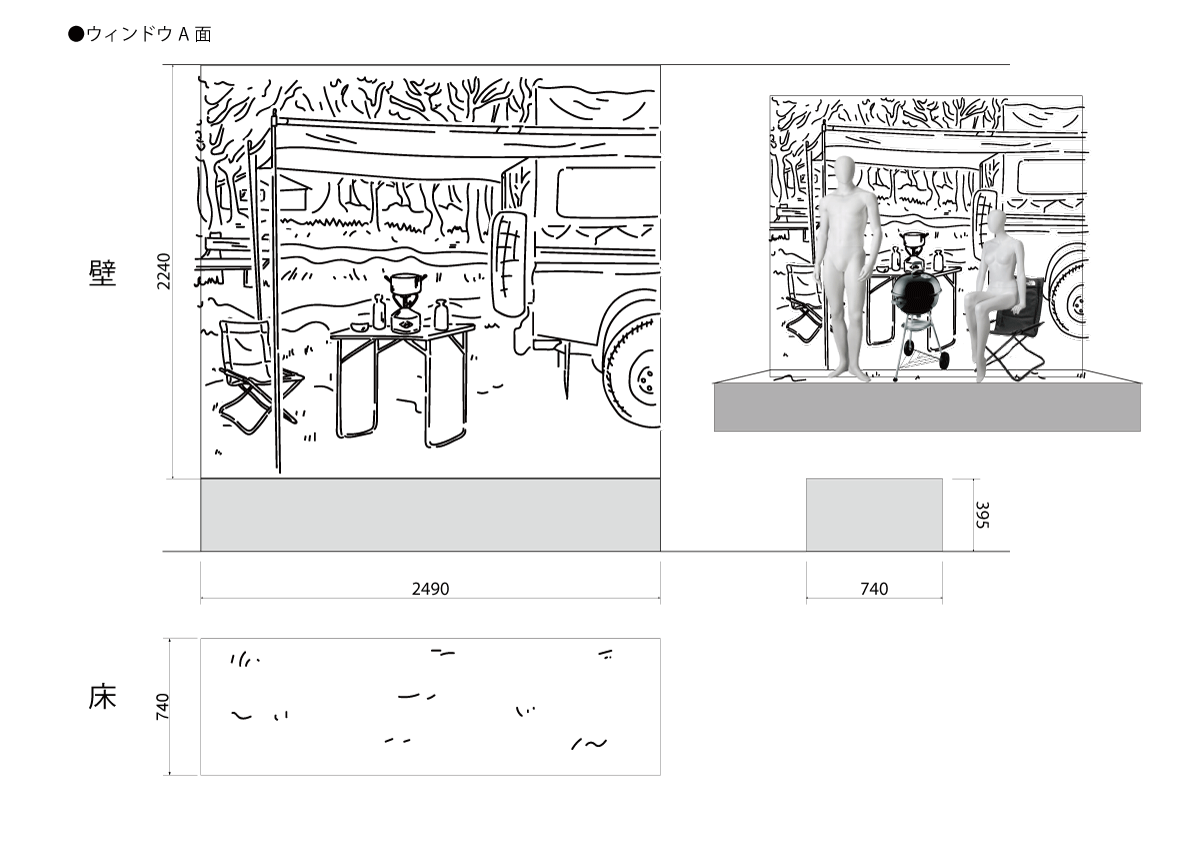 ●ウィンドウ A 面

壁

2240

395

2490

740

床

740