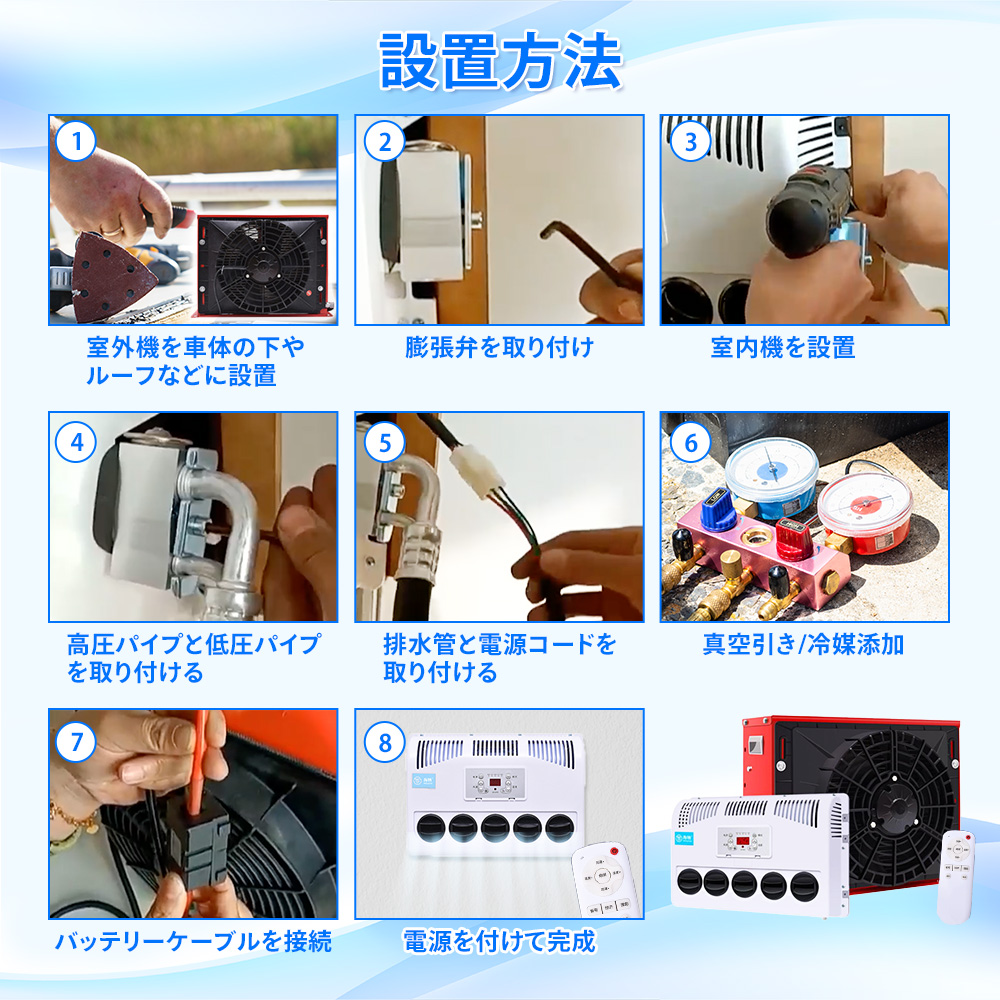 設置方法

1
室外機を車体の下やルーフなどに設置

2
膨張弁を取り付け

3
室内機を設置

4
高圧パイプと低圧パイプを取り付ける

5
排水管と電源コードを取り付ける

6
真空引き/冷媒添加

7
バッテリーケーブルを接続

8
電源を付けて完成