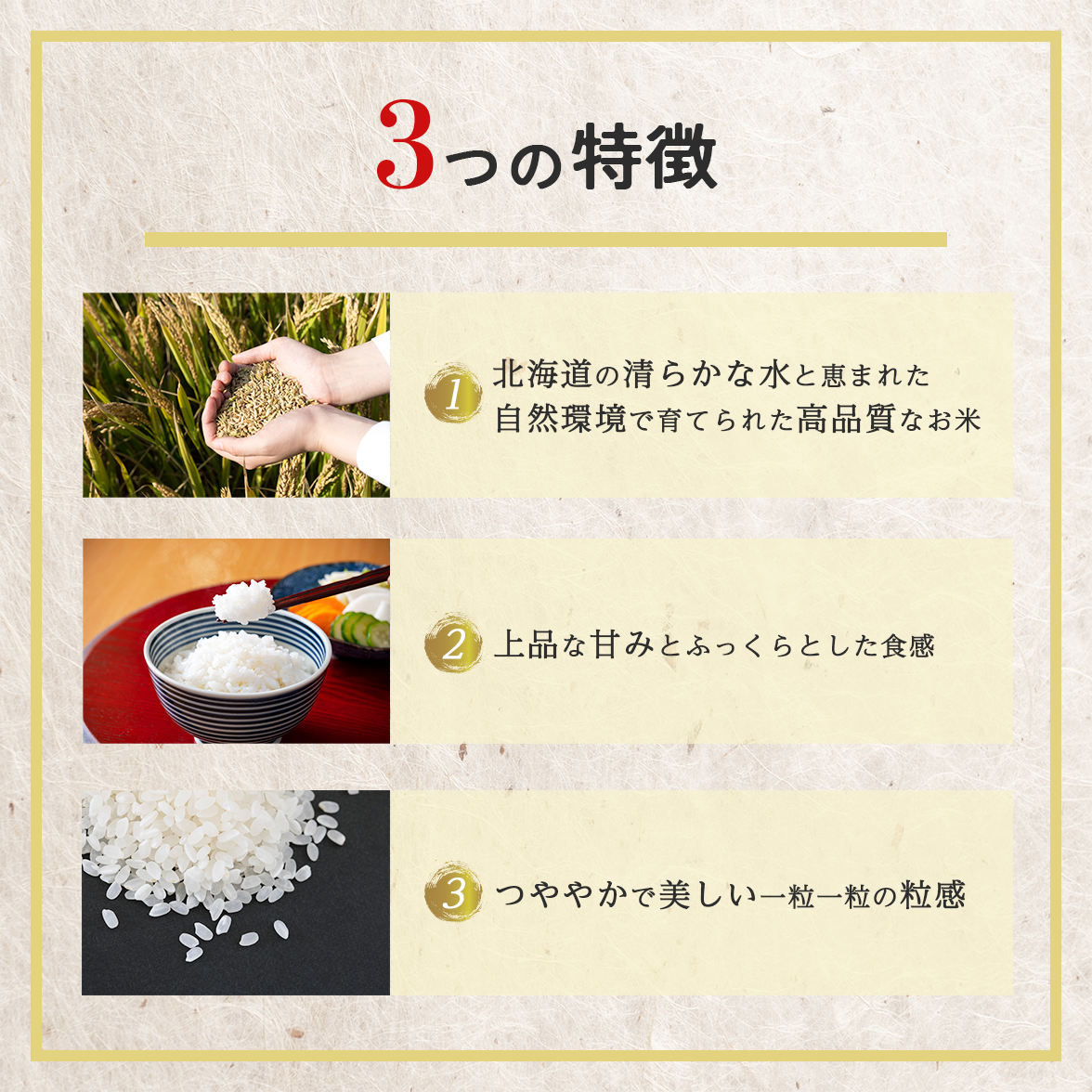 3つの特徴

1 北海道の清らかな水と恵まれた自然環境で育てられた高品質なお米

2 上品な甘みとふっくらとした食感

3 つややかで美しい一粒一粒の粒感