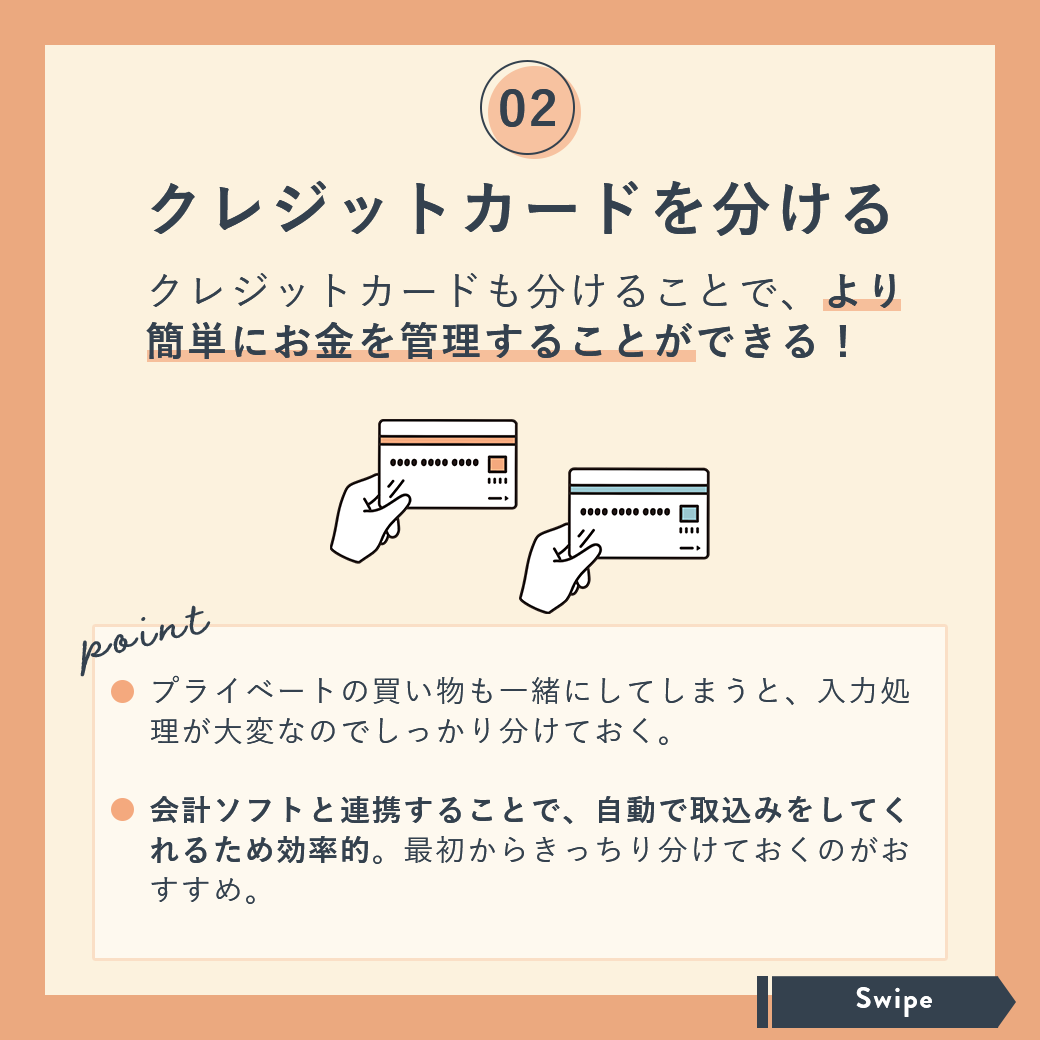 02

クレジットカードを分ける

クレジットカードも分けることで、より簡単にお金を管理することができる！

point

プライベートの買い物も一緒にしてしまうと、入力処理が大変なのでしっかり分けておく。

会計ソフトと連携することで、自動で取込みをしてくれるため効率的。最初からきっちり分けておくのがおすすめ。

Swipe