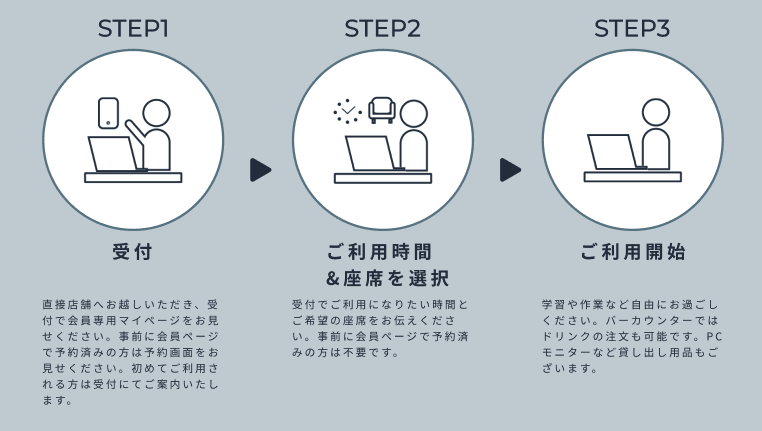 STEP1

受付

直接店舗へお越しいただき、受付で会員専用マイページをお見せください。事前に会員ページで予約済みの方は予約画面をお見せください。初めてご利用される方は受付にてご案内いたします。

STEP2

ご利用時間
&座席を選択

受付でご利用になりたい時間とご希望の座席をお伝えください。事前に会員ページで予約済みの方は不要です。

STEP3

ご利用開始

学習や作業など自由にお過ごしください。バーカウンターではドリンクの注文も可能です。PCモニターなど貸し出し用品もございます。