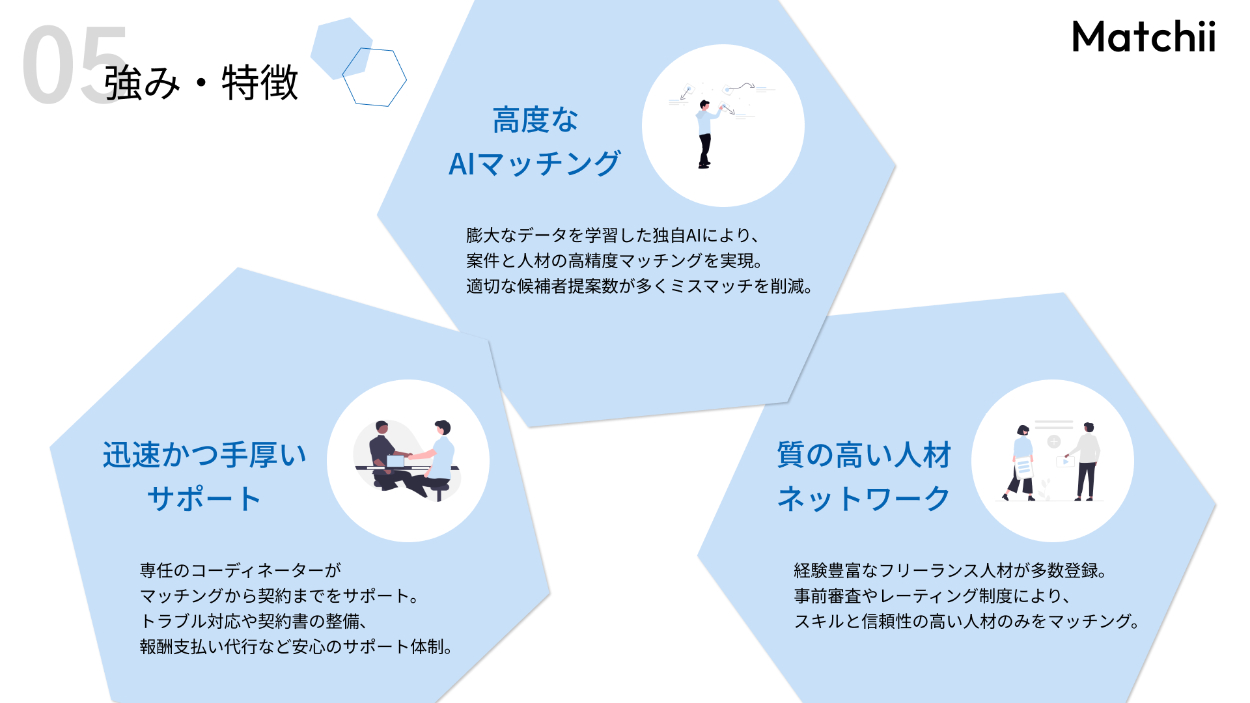 05 強み・特徴

Matchii

高度な
AIマッチング

膨大なデータを学習した独自AIにより、
案件と人材の高精度マッチングを実現。
適切な候補者提案数が多くミスマッチを削減。

迅速かつ手厚い
サポート

専任のコーディネーターが
マッチングから契約までをサポート。
トラブル対応や契約書の整備、
報酬支払い代行など安心のサポート体制。

質の高い人材
ネットワーク

経験豊富なフリーランス人材が多数登録。
事前審査やレーティング制度により、
スキルと信頼性の高い人材のみをマッチング。