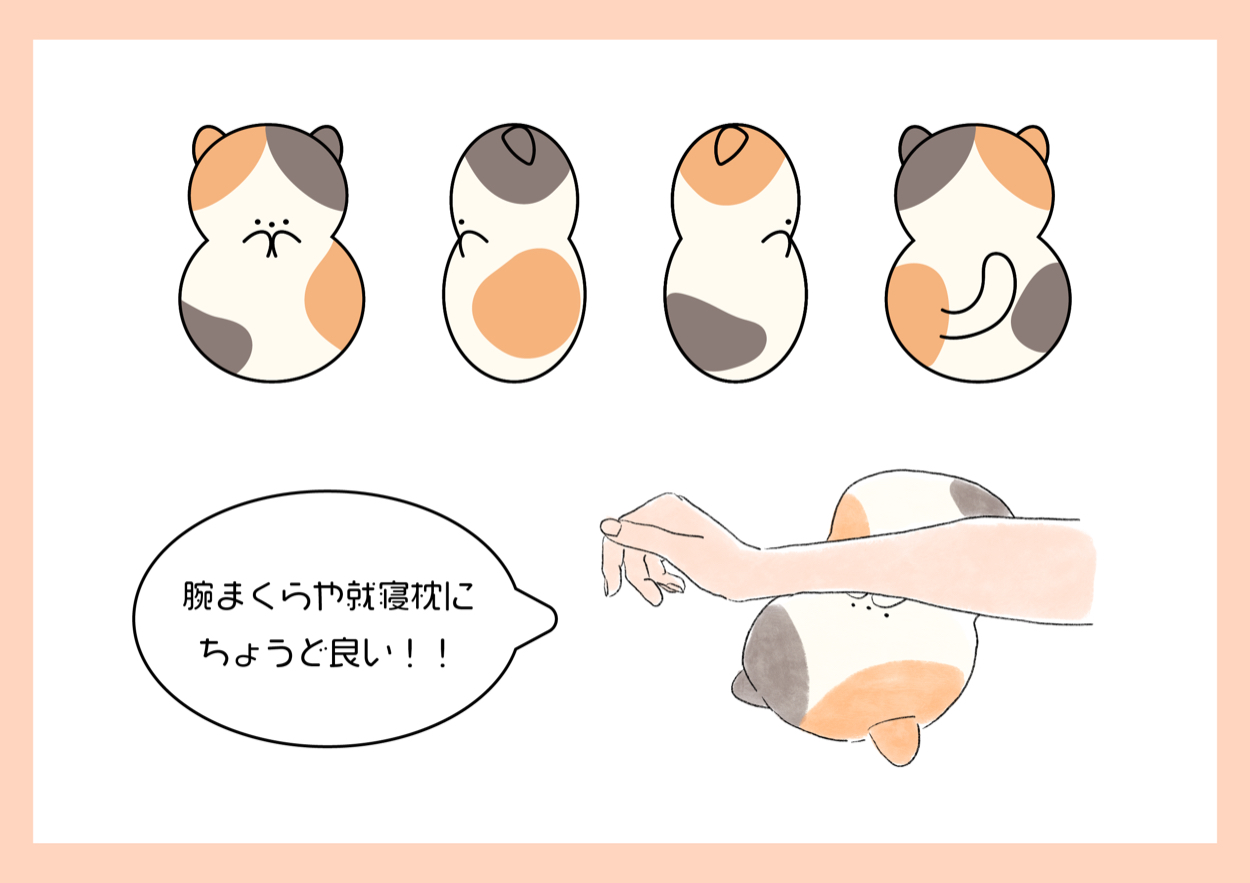 腕まくらや就寝枕に
ちょうど良い！！