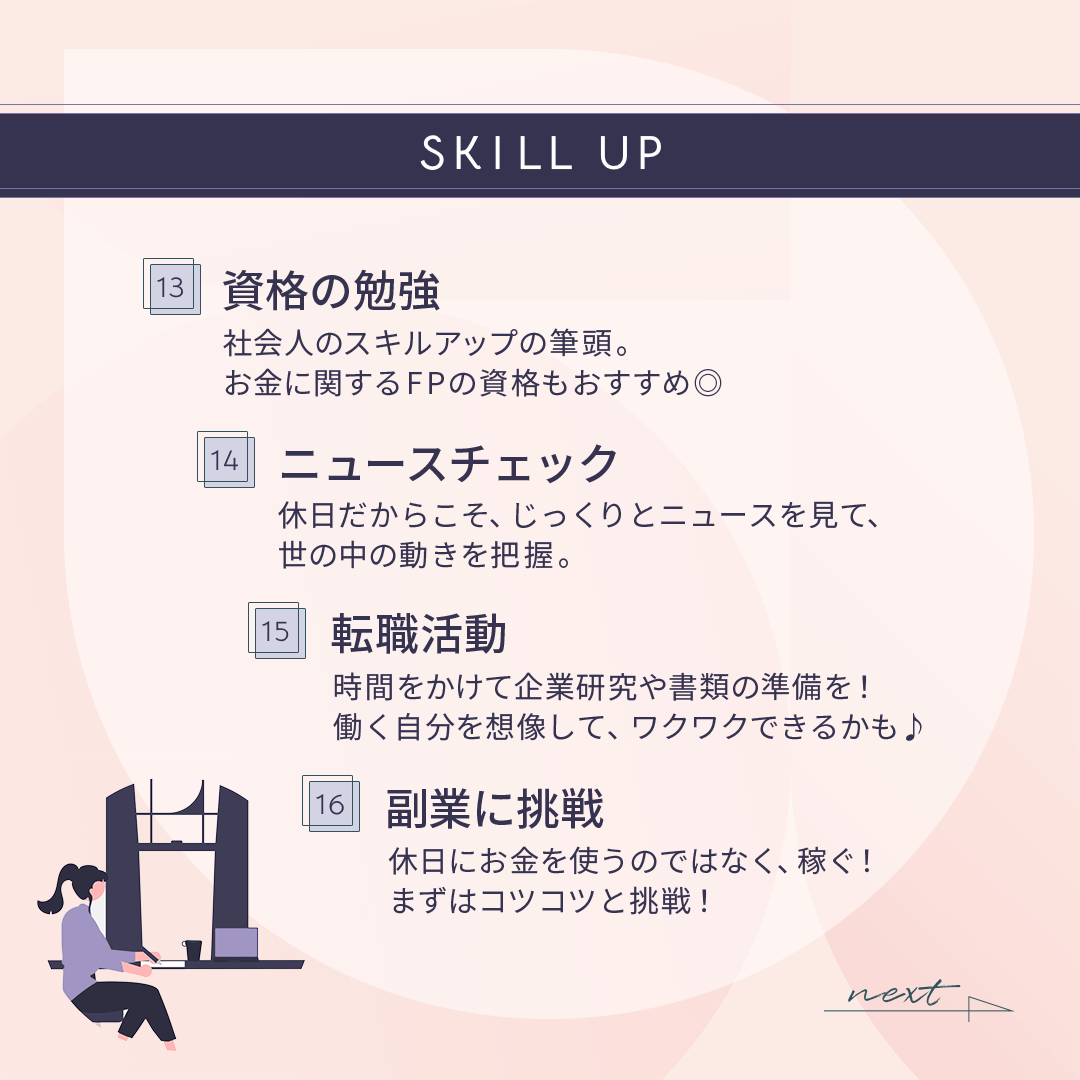 SKILL UP

13 資格の勉強
社会人のスキルアップの筆頭。
お金に関するFPの資格もおすすめ◎

14 ニュースチェック
休日だからこそ、じっくりとニュースを見て、
世の中の動きを把握。

15 転職活動
時間をかけて企業研究や書類の準備を！
働く自分を想像して、ワクワクできるかも♪

16 副業に挑戦
休日にお金を使うのではなく、稼ぐ！
まずはコツコツと挑戦！

next