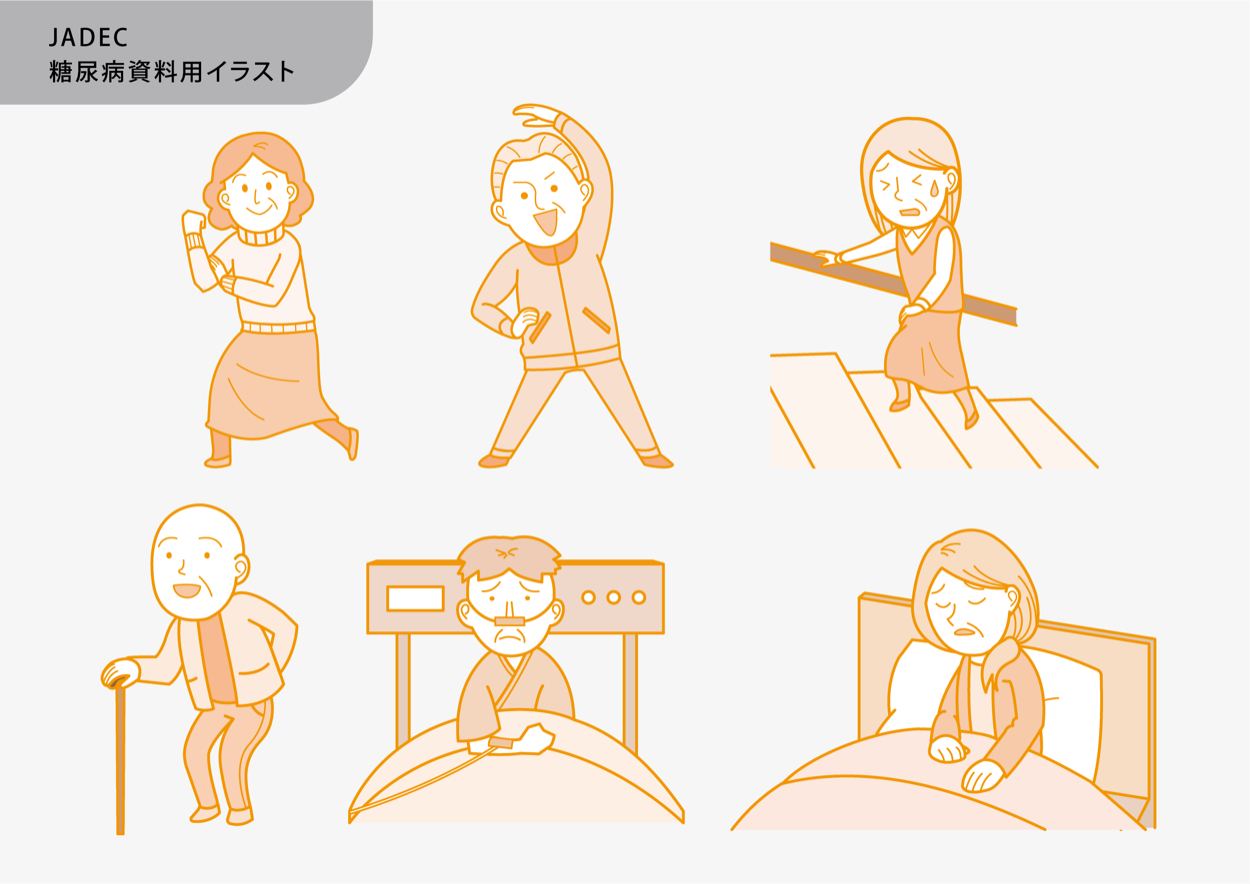 JADEC
糖尿病資料用イラスト