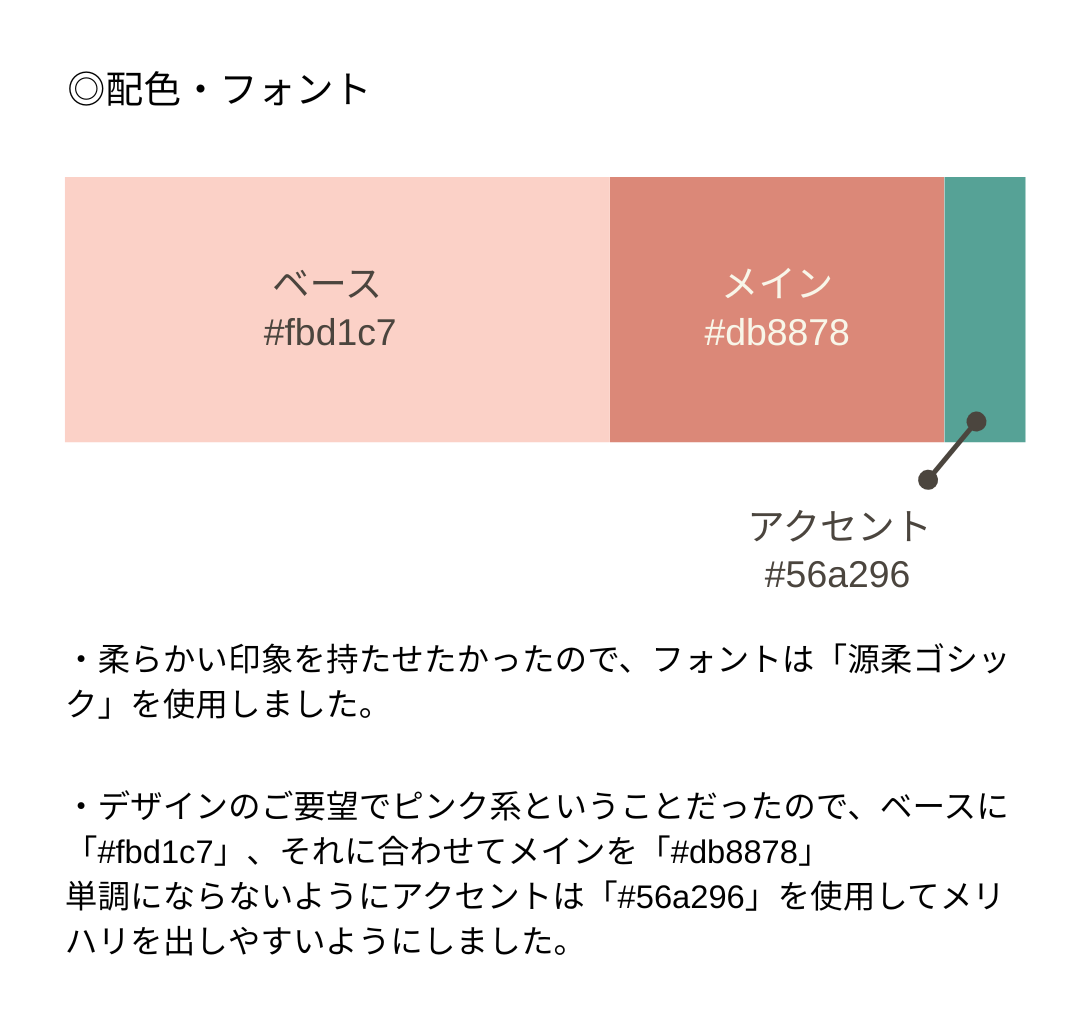 ◎配色・フォント

ベース
#fbd1c7

メイン
#db8878

アクセント
#56a296

・柔らかい印象を持たせたかったので、フォントは「源柔ゴシック」を使用しました。

・デザインのご要望でピンク系ということだったので、ベースに「#fbd1c7」、それに合わせてメインを「#db8878」
単調にならないようにアクセントは「#56a296」を使用してメリハリを出しやすいようにしました。