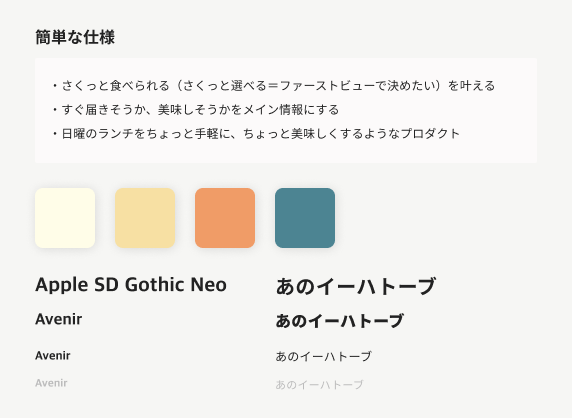 簡単な仕様

・さくっと食べられる（さくっと選べる＝ファーストビューで決めたい）を叶える
・すぐ届きそうか、美味しそうかをメイン情報にする
・日曜のランチをちょっと手軽に、ちょっと美味しくするようなプロダクト

Apple SD Gothic Neo

Avenir

Avenir

Avenir

あのイーハトーブ

あのイーハトーブ

あのイーハトーブ

あのイーハトーブ