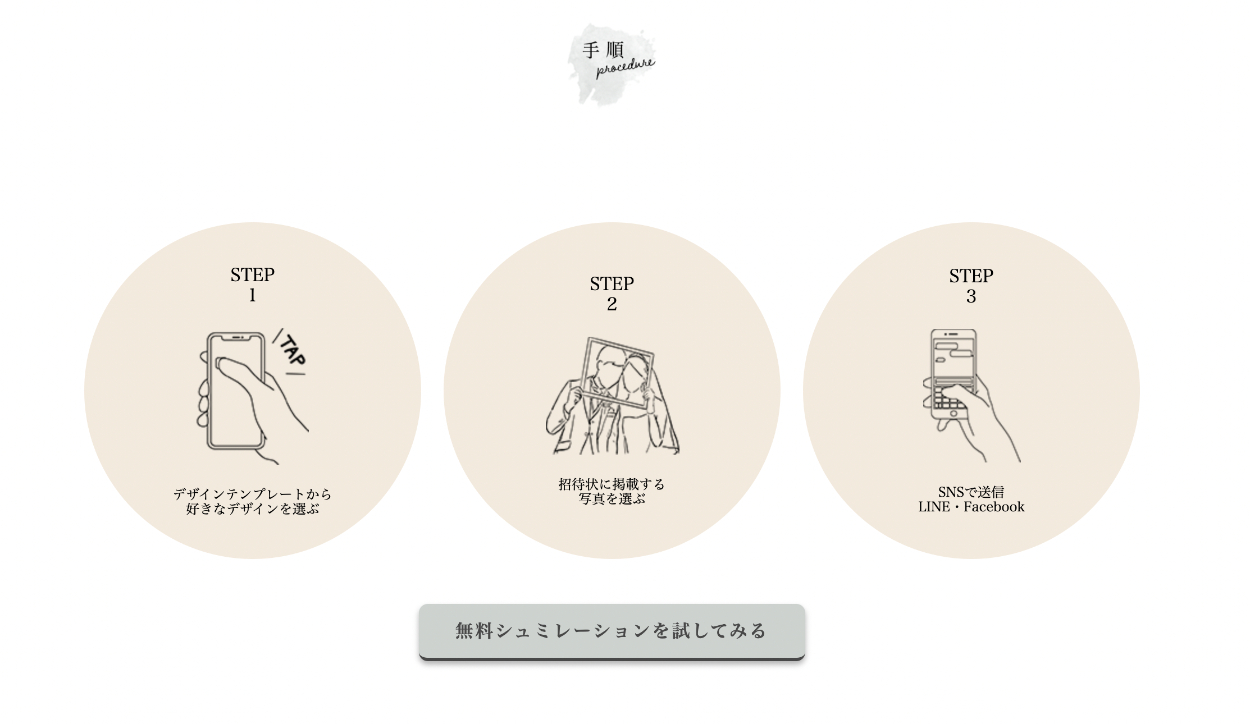 手順
procedure

STEP
1

TAP

デザインテンプレートから
好きなデザインを選ぶ

STEP
2

招待状に掲載する
写真を選ぶ

STEP
3

SNSで送信
LINE・Facebook

無料シュミレーションを試してみる