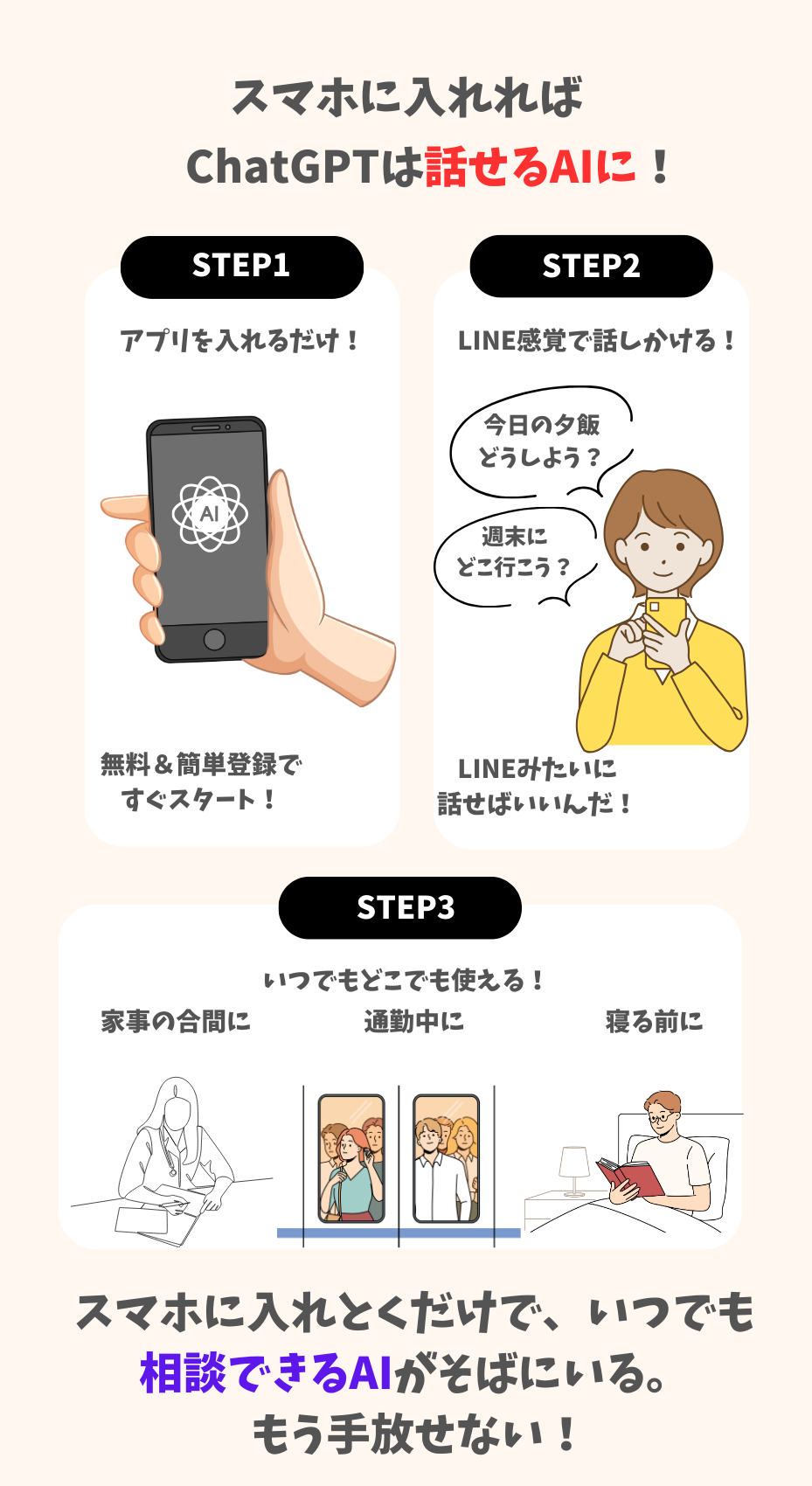 スマホに入れれば
ChatGPTは話せるAIに！

STEP1

アプリを入れるだけ！

AI

無料＆簡単登録で
すぐスタート！

STEP2

LINE感覚で話しかける！

今日の夕飯
どうしよう？

週末に
どこ行こう？

LINEみたいに
話せばいいんだ！

STEP3

いつでもどこでも使える！

家事の合間に

通勤中に

寝る前に

スマホに入れとくだけで、いつでも
相談できるAIがそばにいる。
もう手放せない！