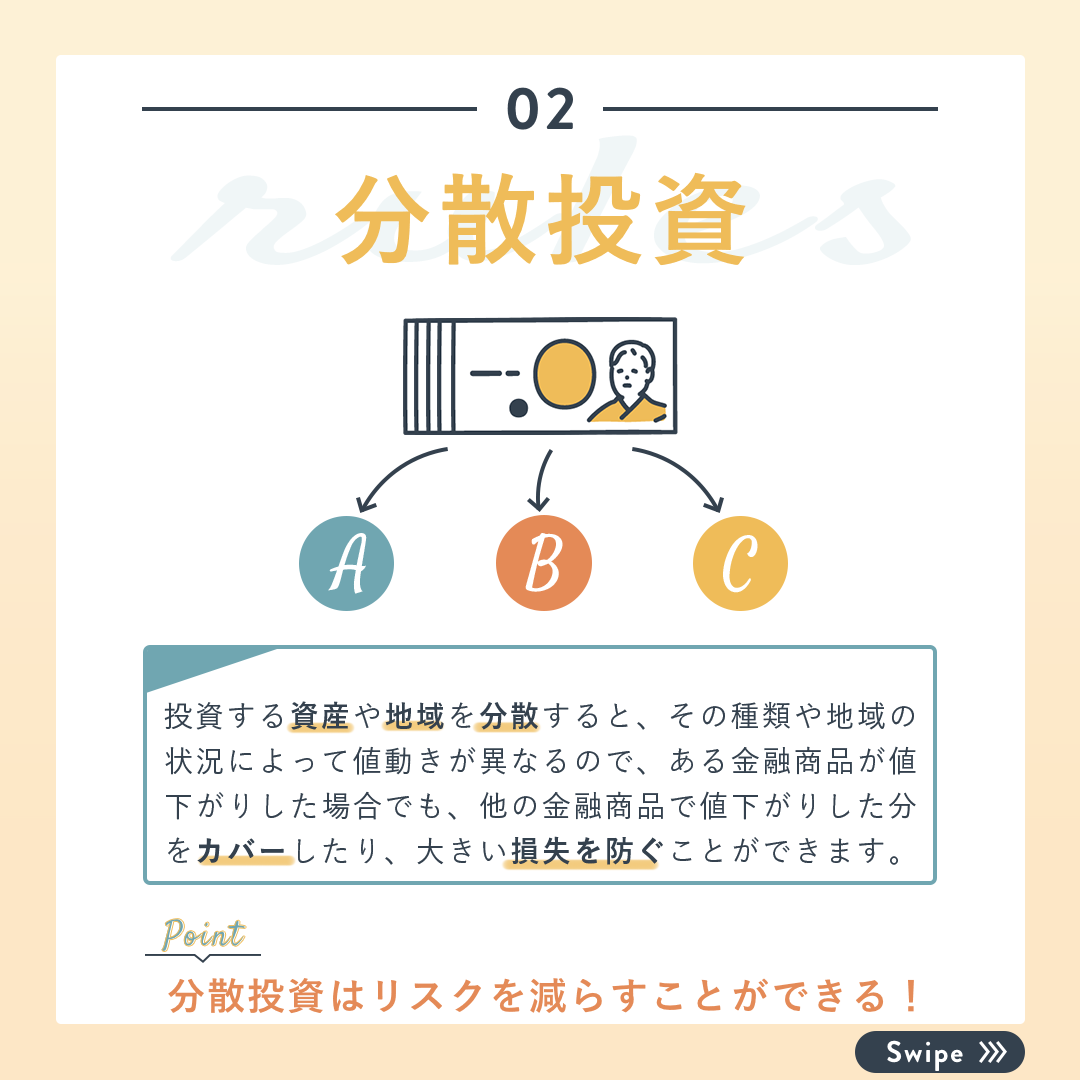 02

rules

分散投資

A

B

C

投資する資産や地域を分散すると、その種類や地域の状況によって値動きが異なるので、ある金融商品が値下がりした場合でも、他の金融商品で値下がりした分をカバーしたり、大きい損失を防ぐことができます。

Point

分散投資はリスクを減らすことができる！

Swipe