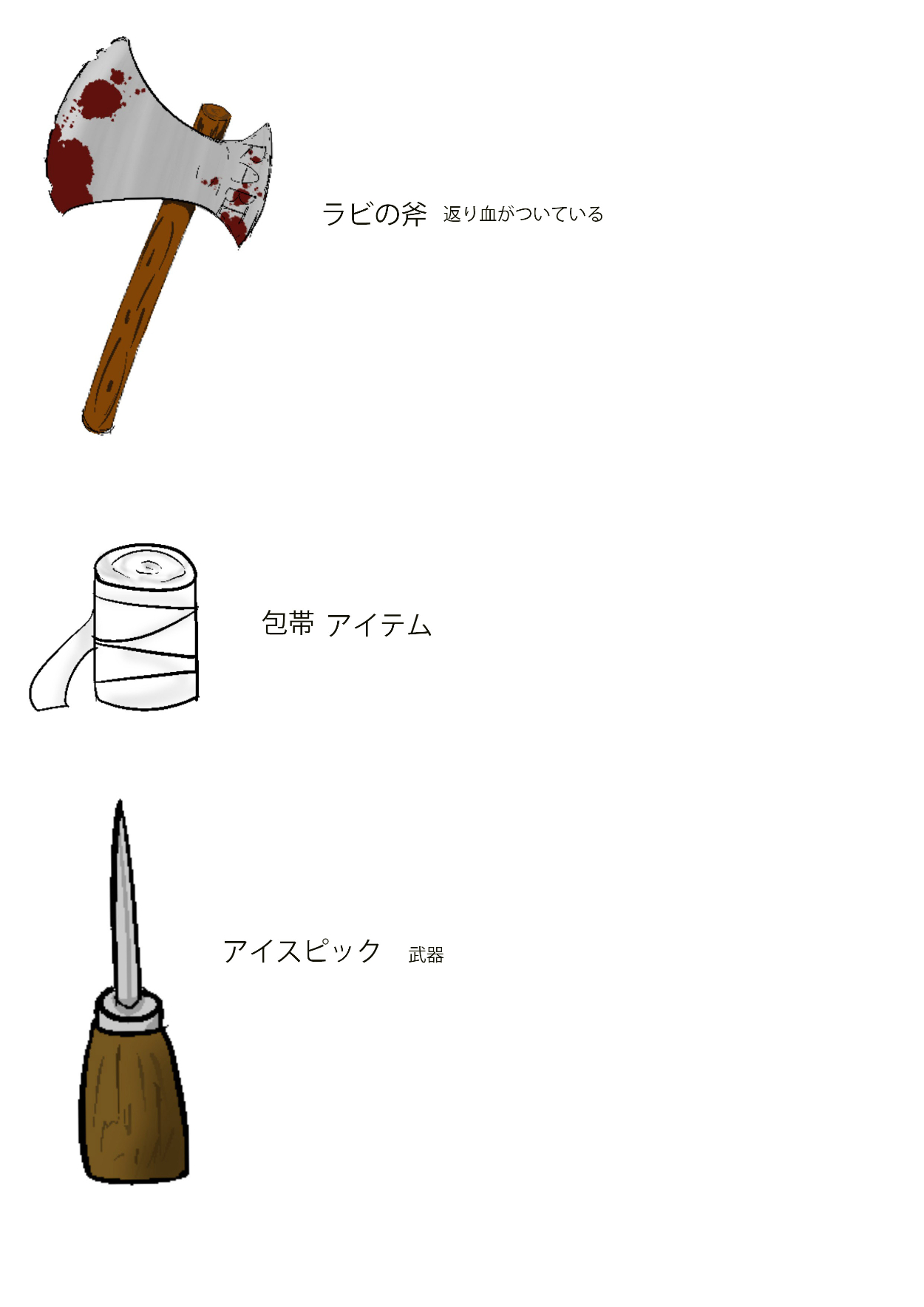 ラビの斧 返り血がついている

包帯 アイテム

アイスピック 武器