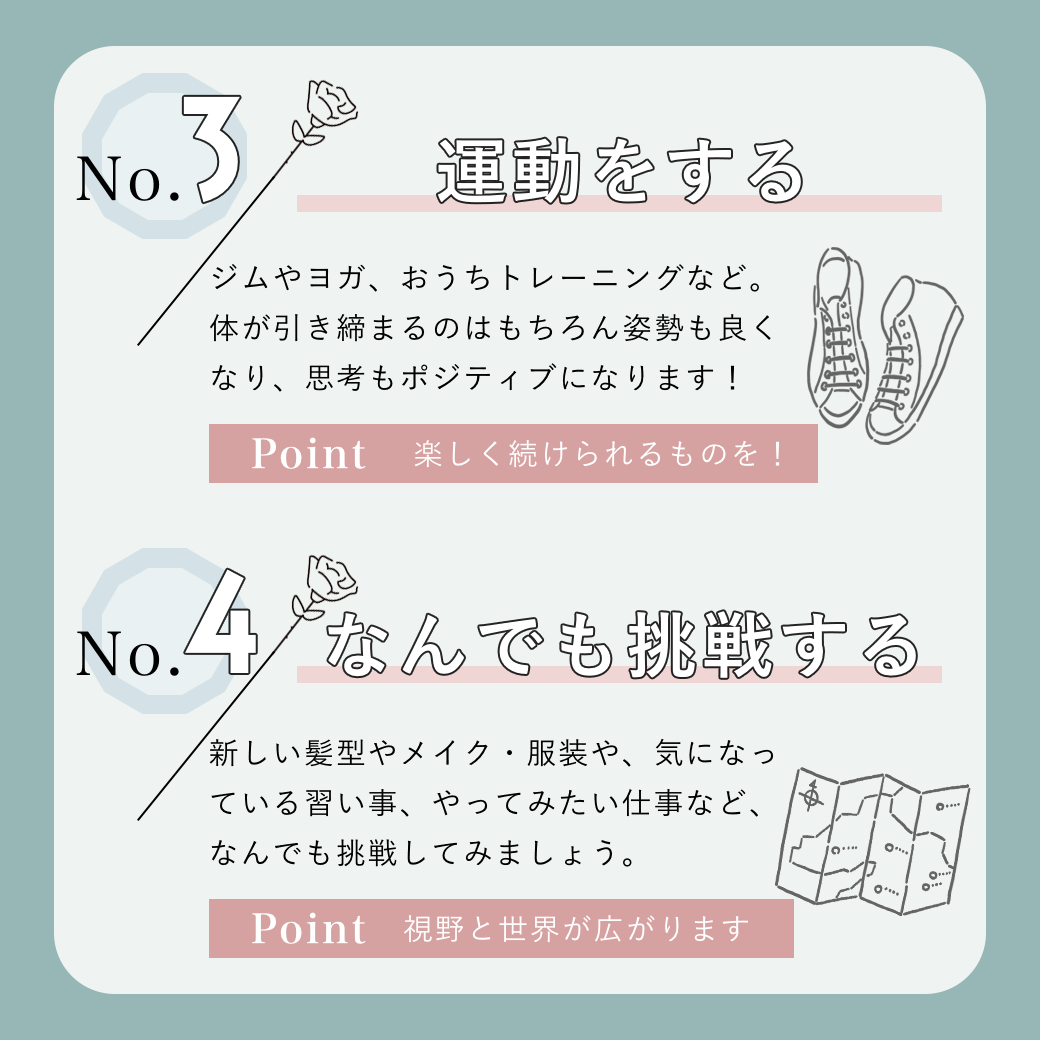 No.3 運動をする

ジムやヨガ、おうちトレーニングなど。体が引き締まるのはもちろん姿勢も良くなり、思考もポジティブになります！

Point 楽しく続けられるものを！

No.4 なんでも挑戦する

新しい髪型やメイク・服装や、気になっている習い事、やってみたい仕事など、なんでも挑戦してみましょう。

Point 視野と世界が広がります